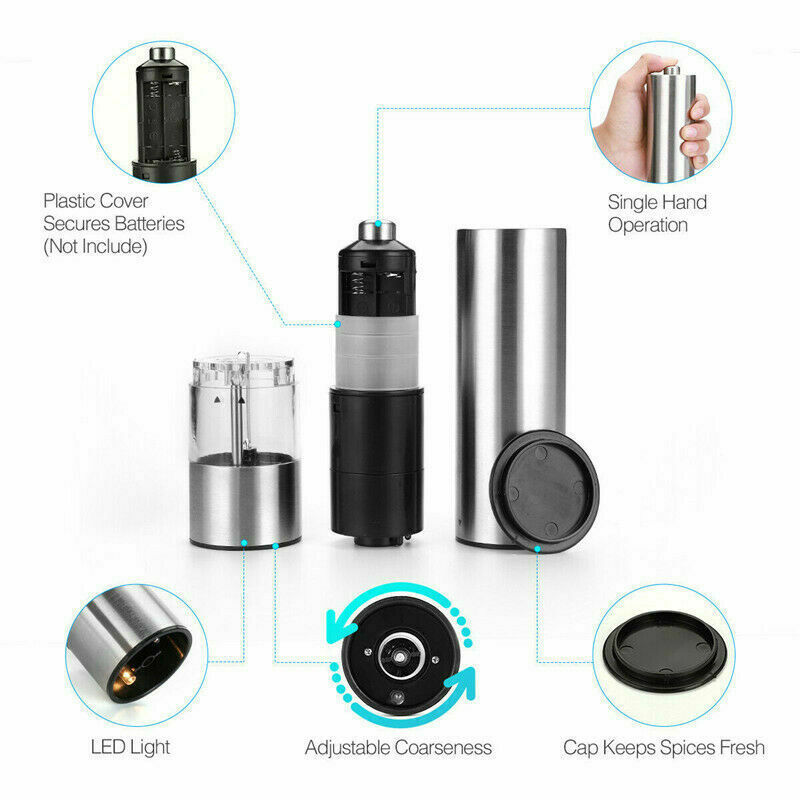 Plastic Cover Secures Batteries (Not Include)

Single Hand Operation

LED Light

Adjustable Coarseness

Cap Keeps Spices Fresh