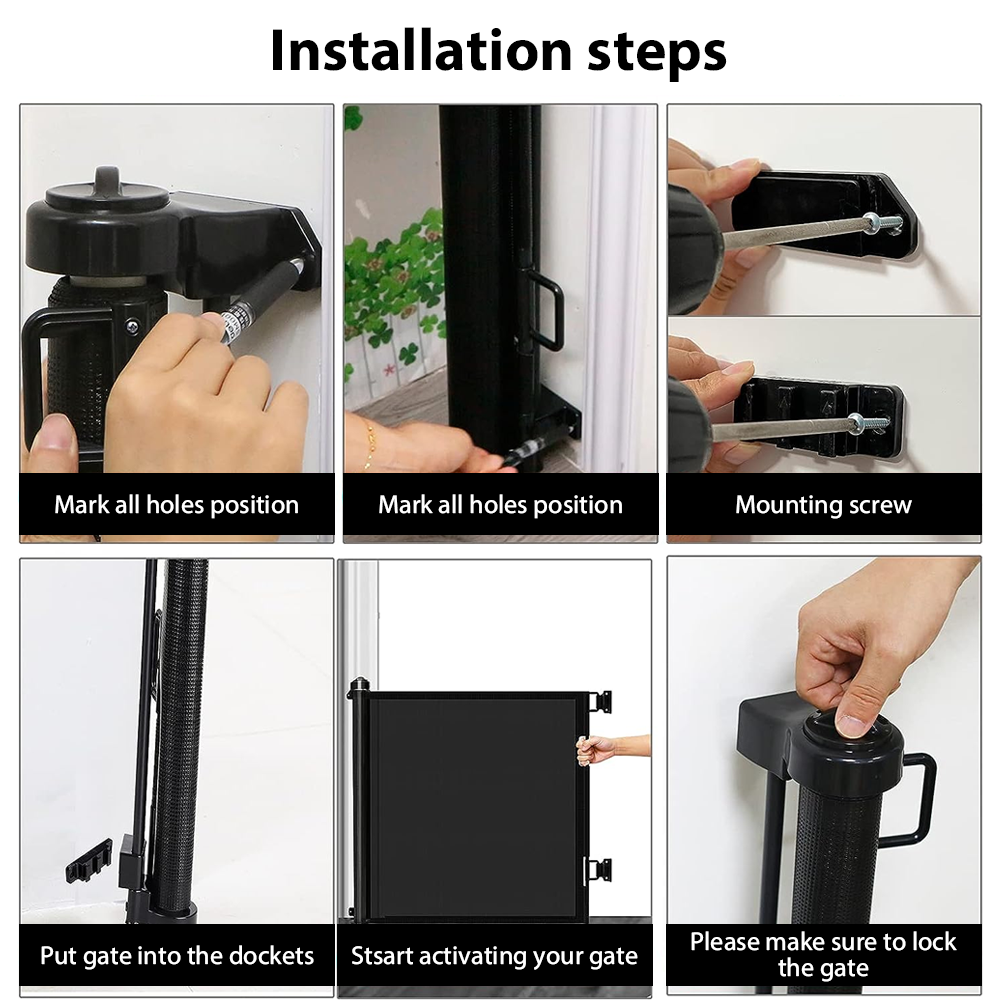 Installation steps

Mark all holes position

Mark all holes position

Mounting screw

Put gate into the dockets

Stsart activating your gate

Please make sure to lock the gate