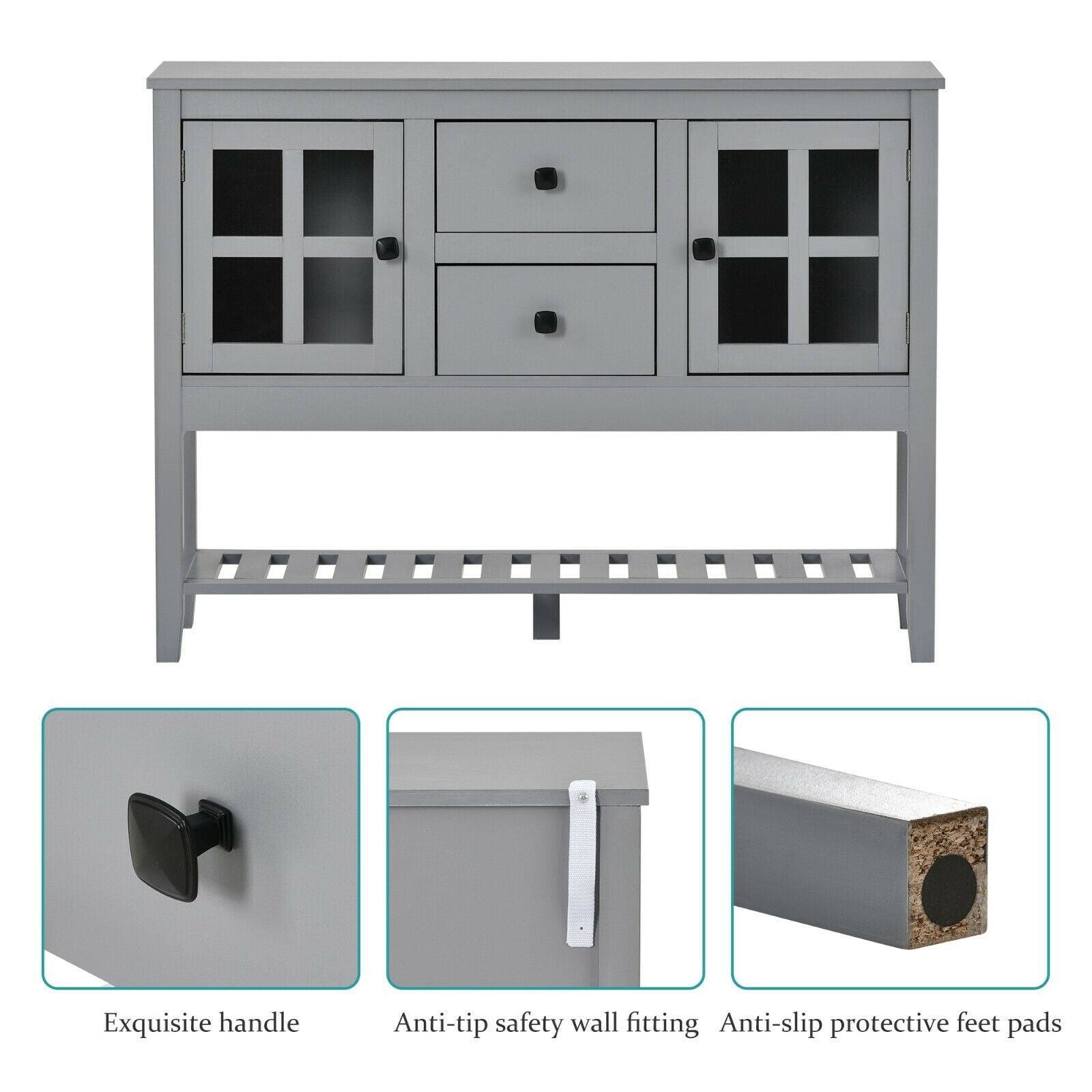 Exquisite handle

Anti-tip safety wall fitting

Anti-slip protective feet pads