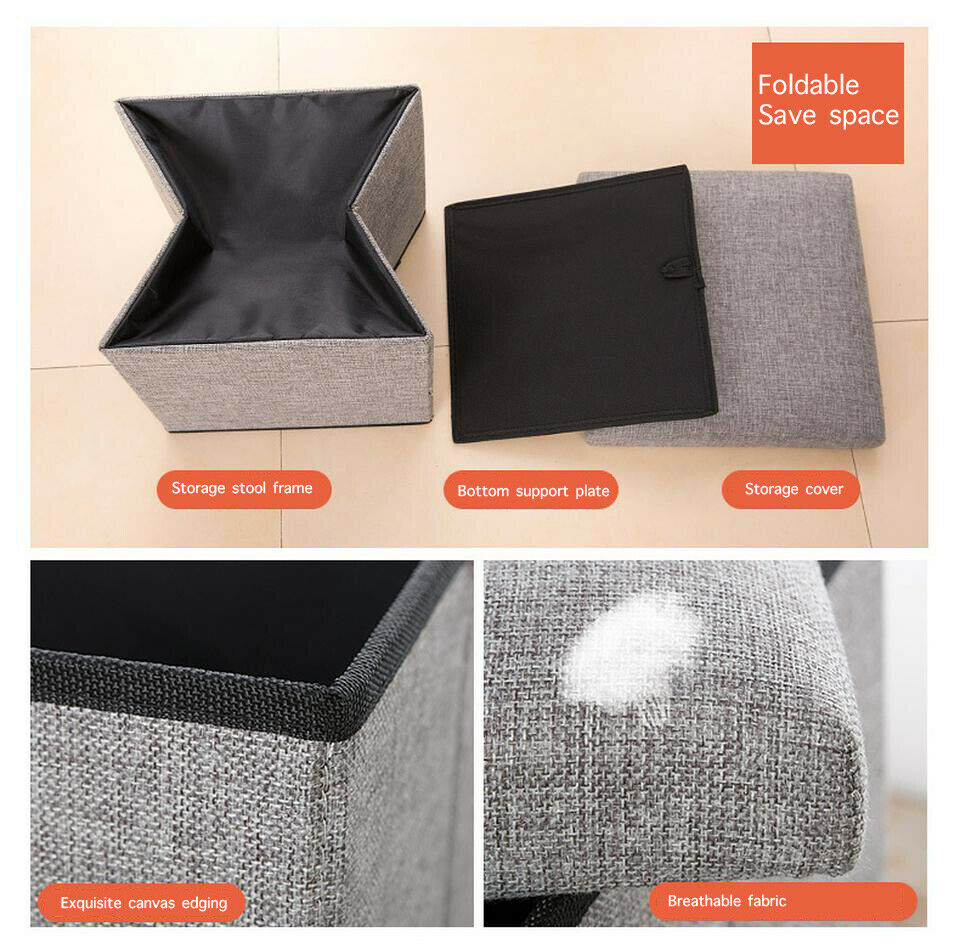 Foldable
Save space

Storage stool frame

Bottom support plate

Storage cover

Exquisite canvas edging

Breathable fabric