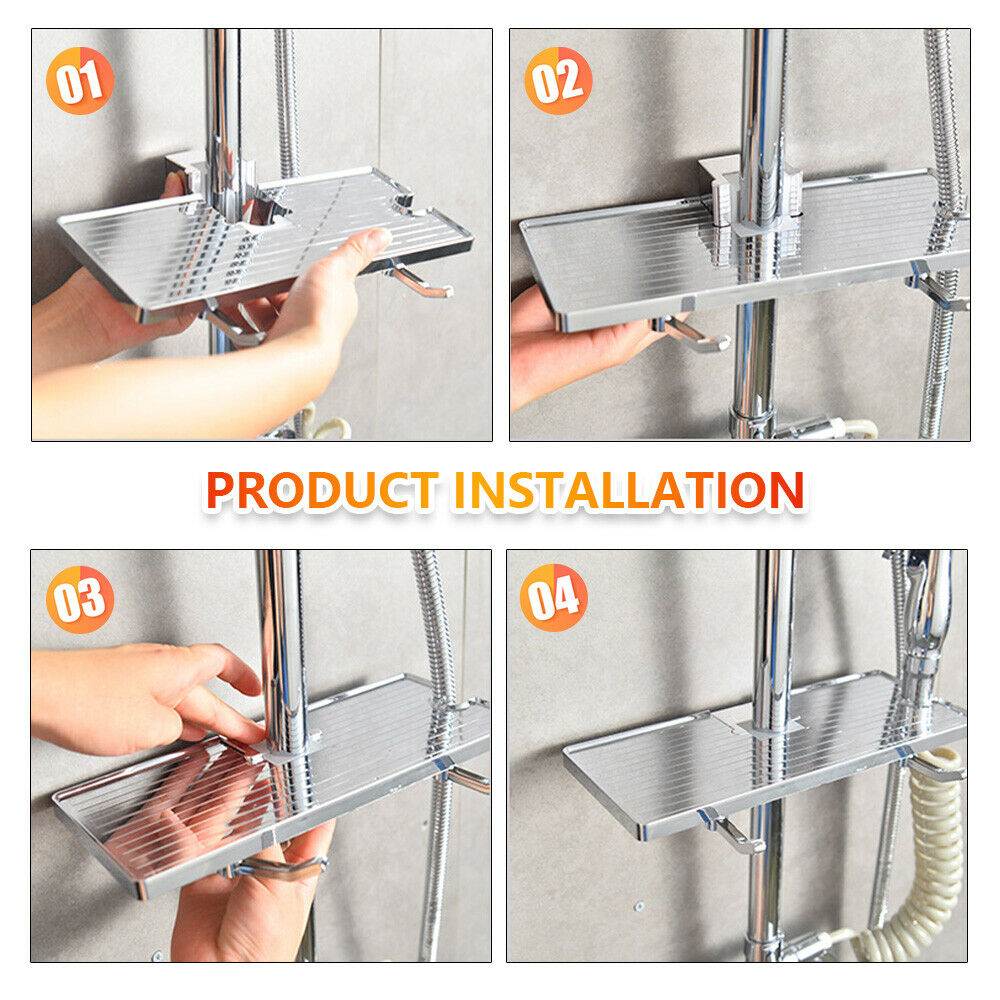 01

02

PRODUCT INSTALLATION

03

04