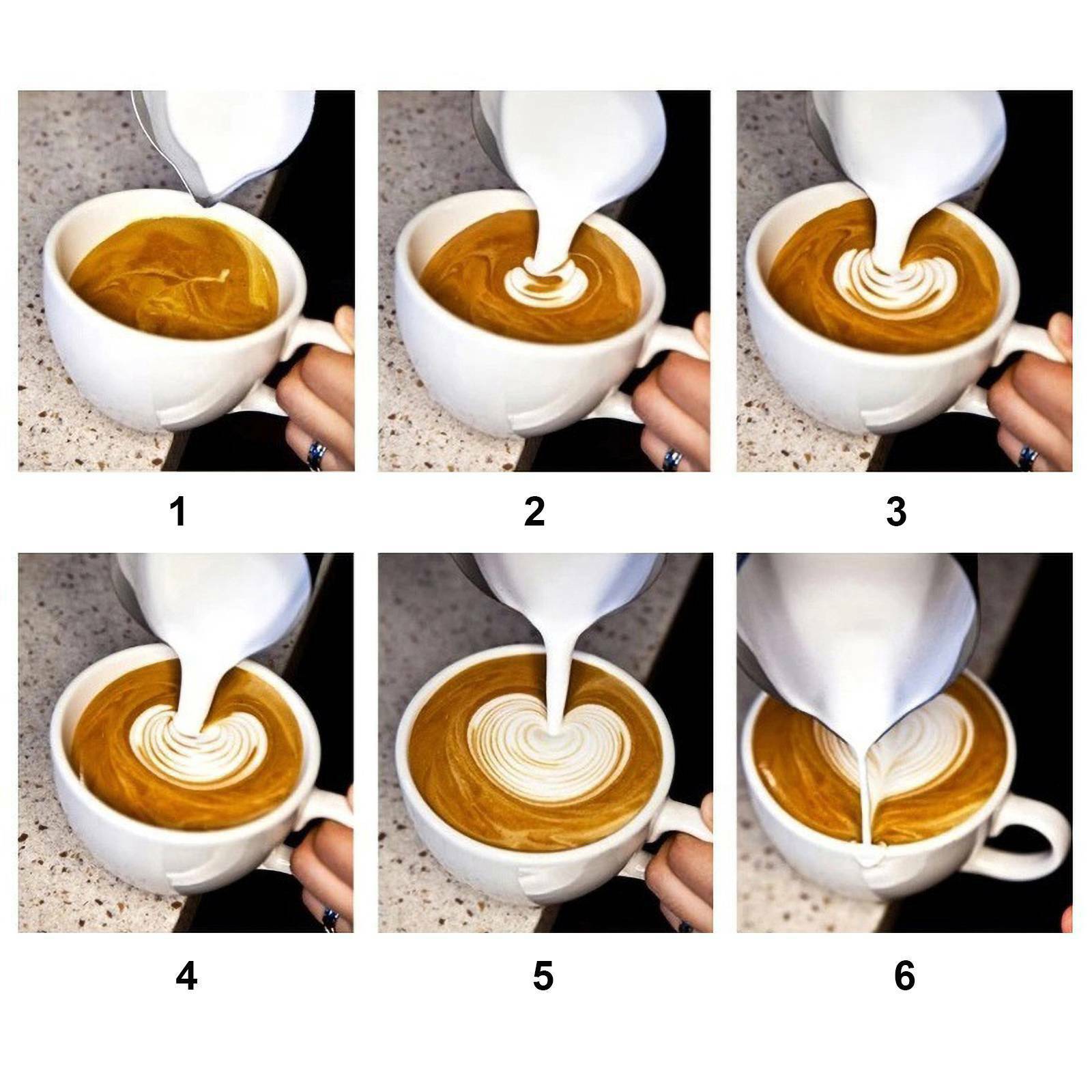 1

2

3

4

5

6