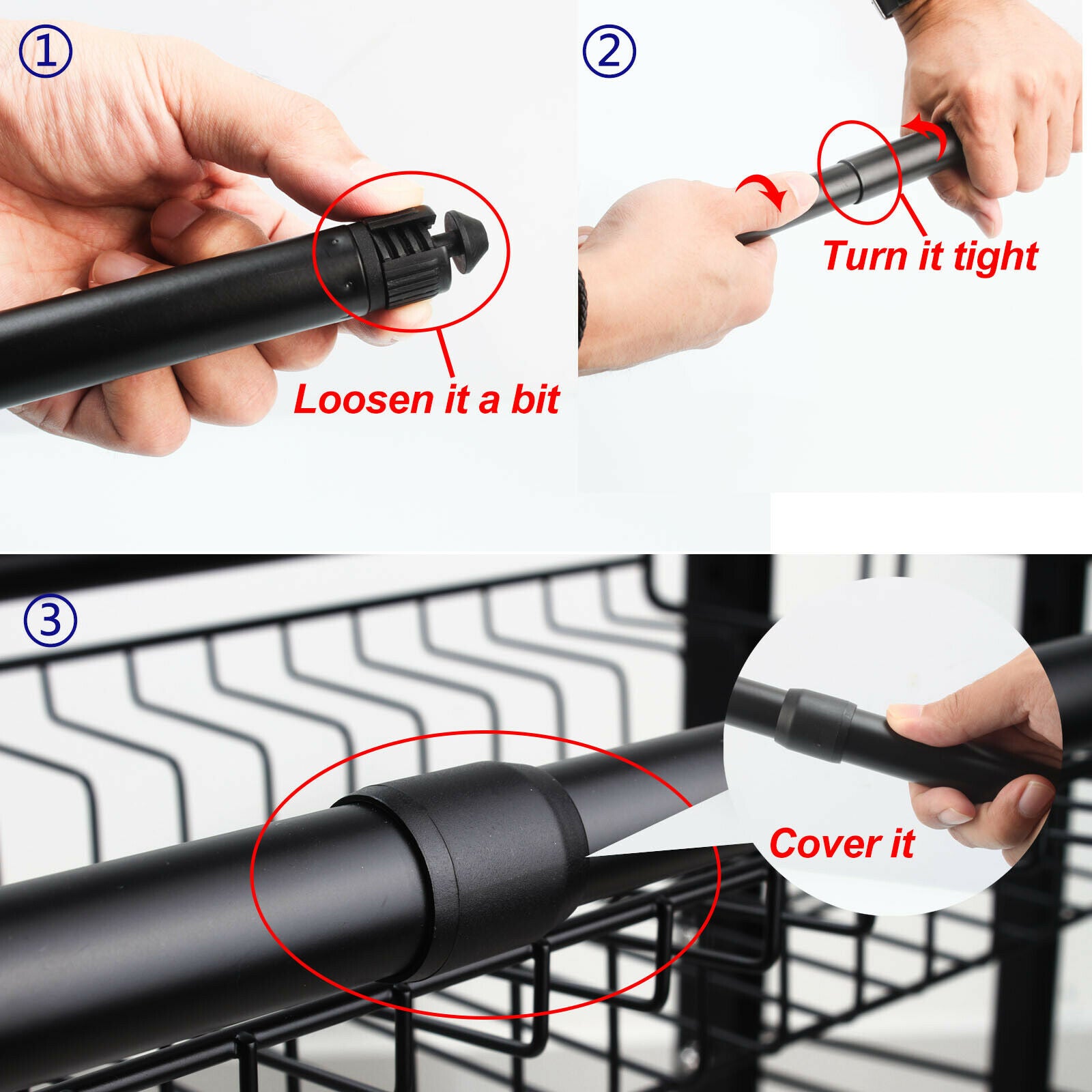 ①

Loosen it a bit

②

Turn it tight

③

Cover it