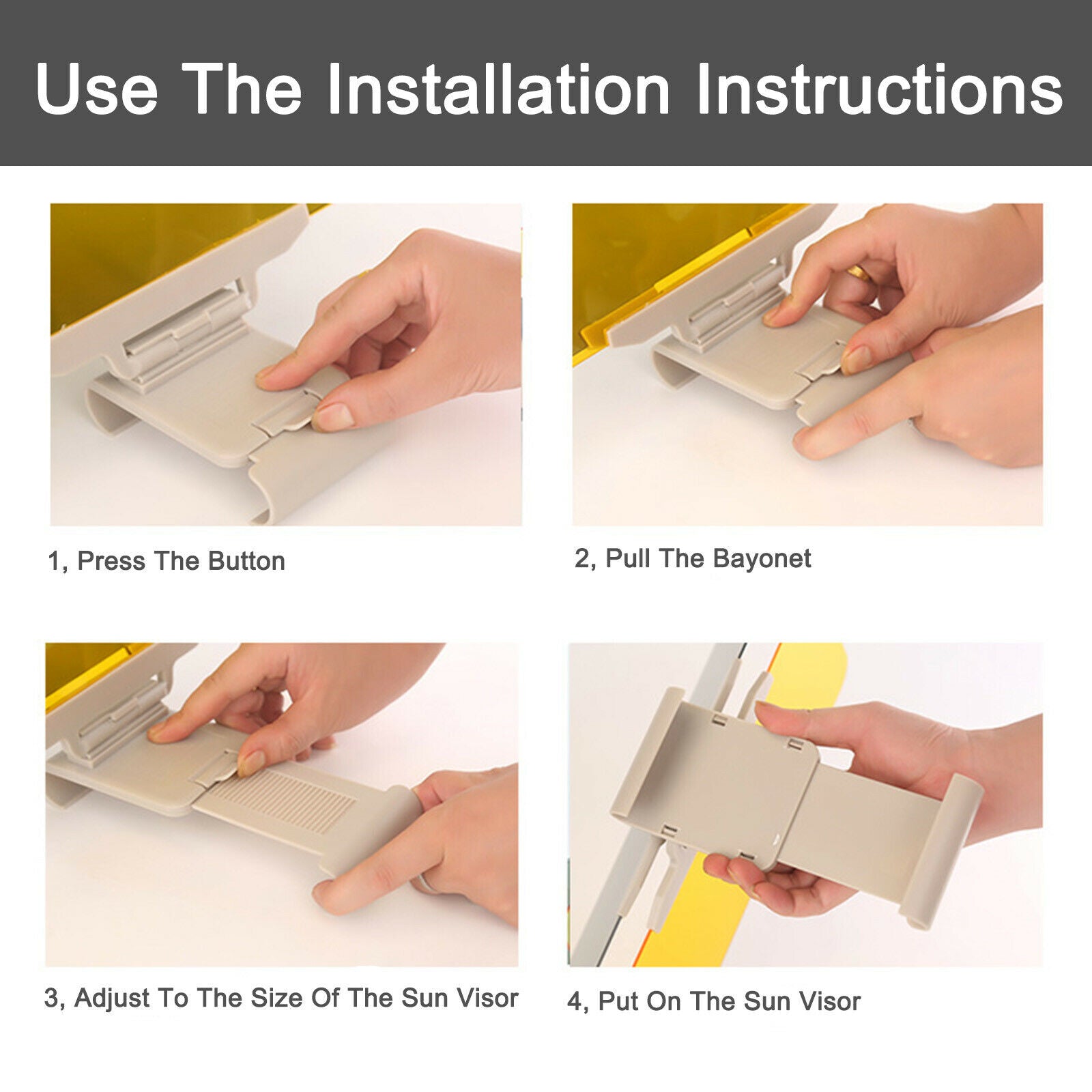 Use The Installation Instructions

1, Press The Button

2, Pull The Bayonet

3, Adjust To The Size Of The Sun Visor

4, Put On The Sun Visor