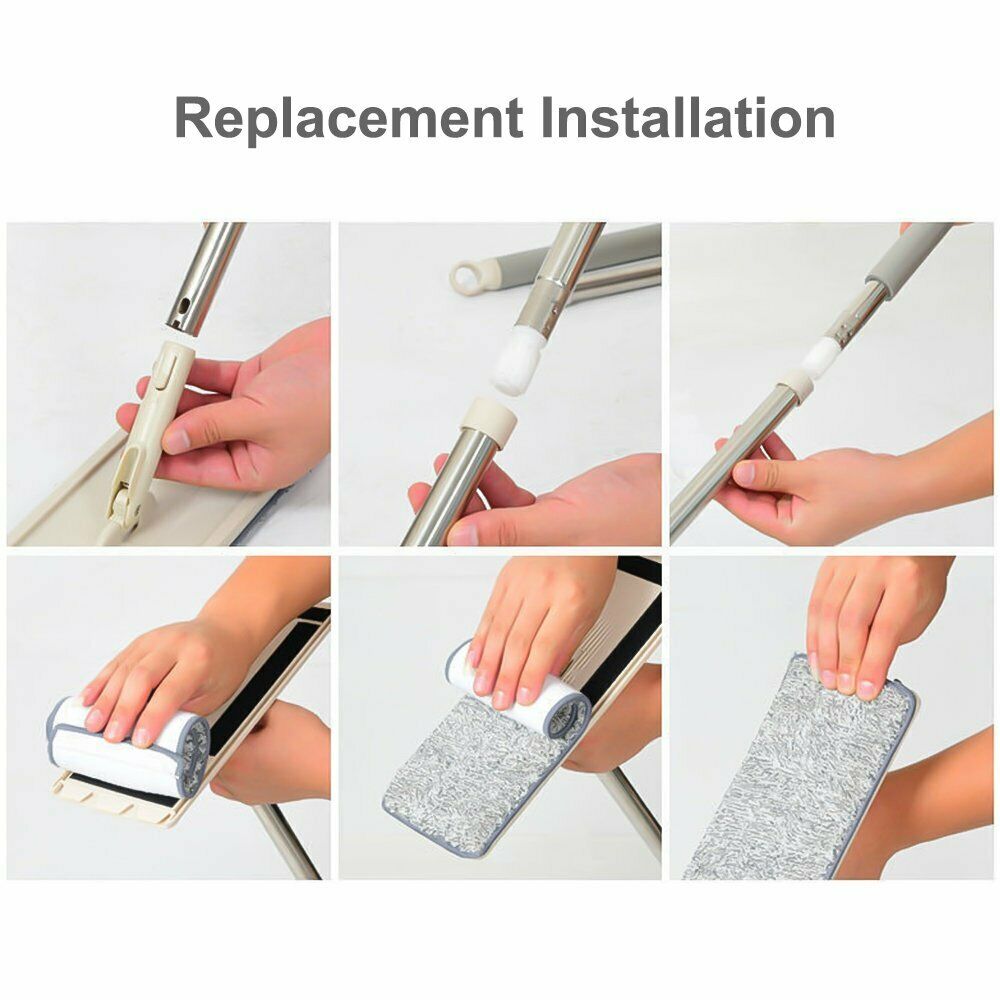 Replacement Installation