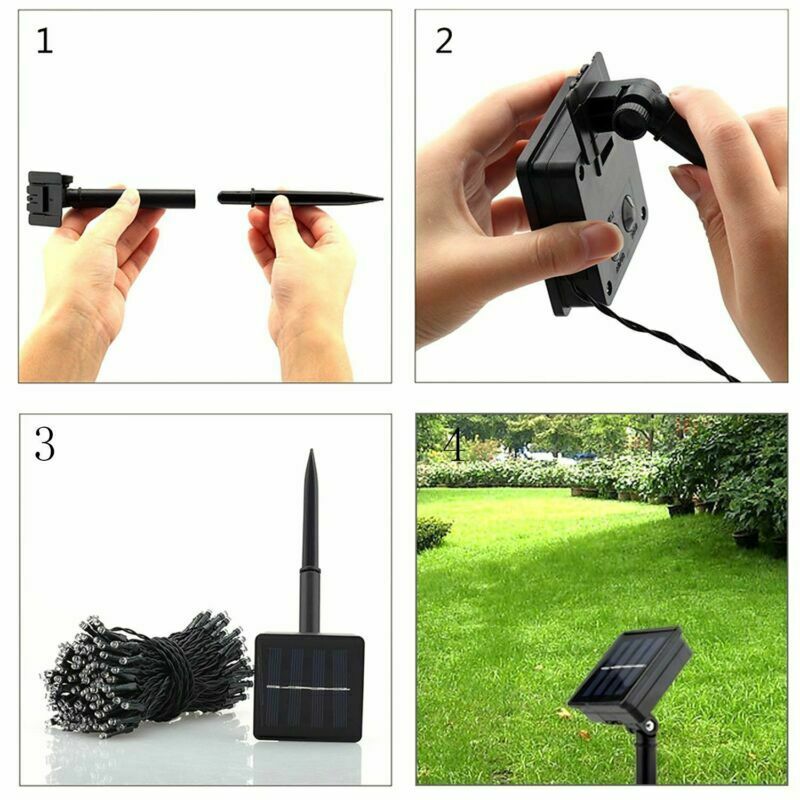 1

2

3

4