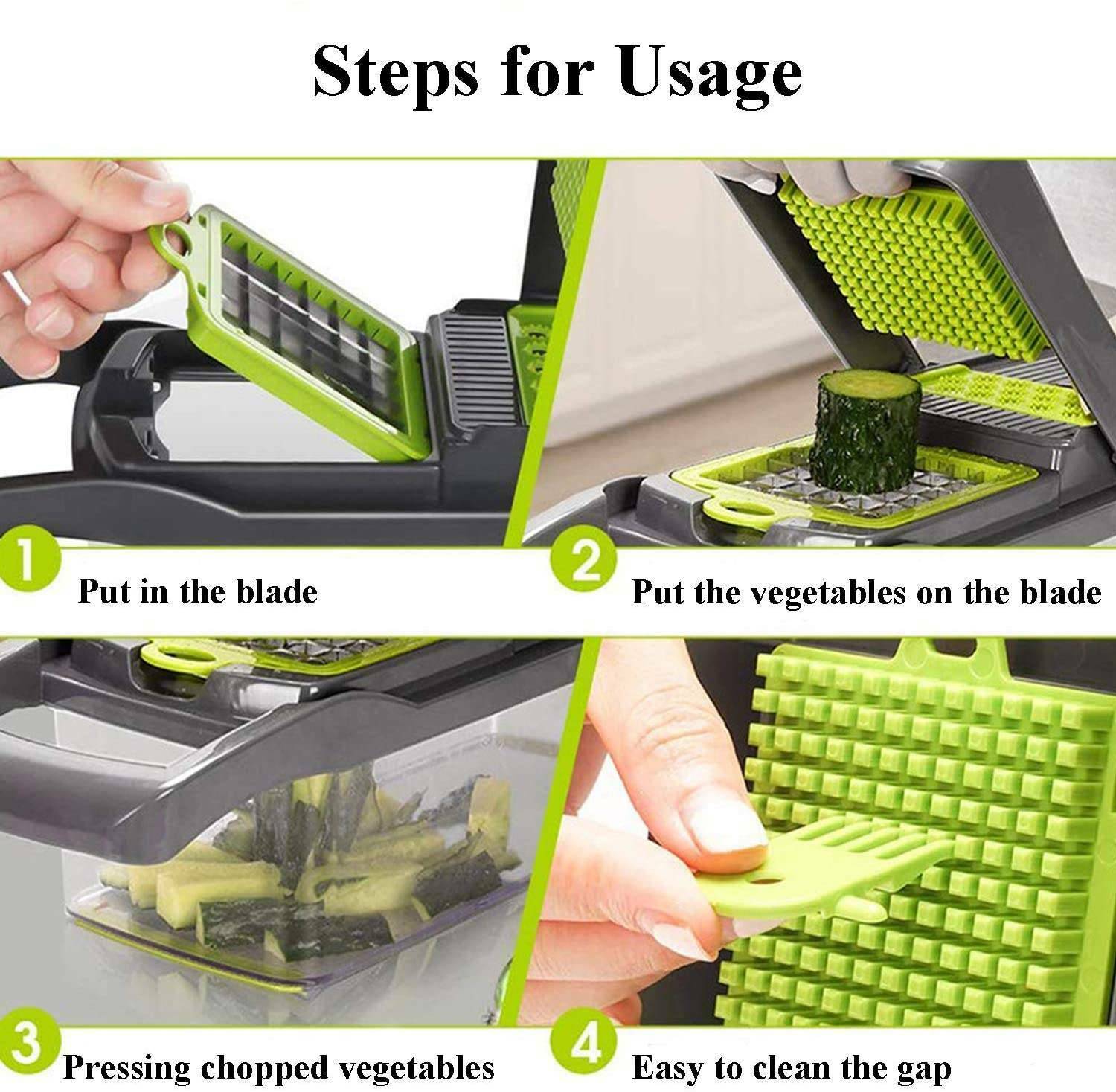 Steps for Usage

1
Put in the blade

2
Put the vegetables on the blade

3
Pressing chopped vegetables

4
Easy to clean the gap