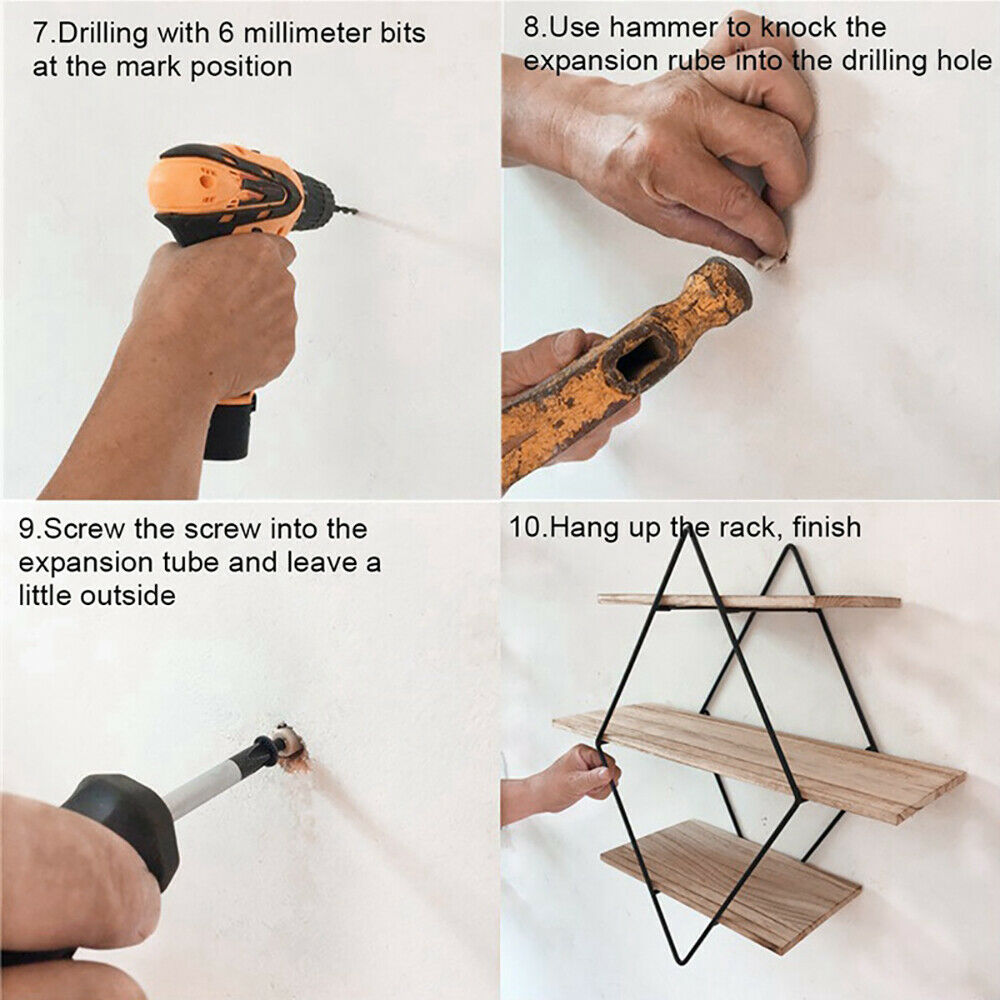 7.Drilling with 6 millimeter bits at the mark position

8.Use hammer to knock the expansion rube into the drilling hole

9.Screw the screw into the expansion tube and leave a little outside

10.Hang up the rack, finish