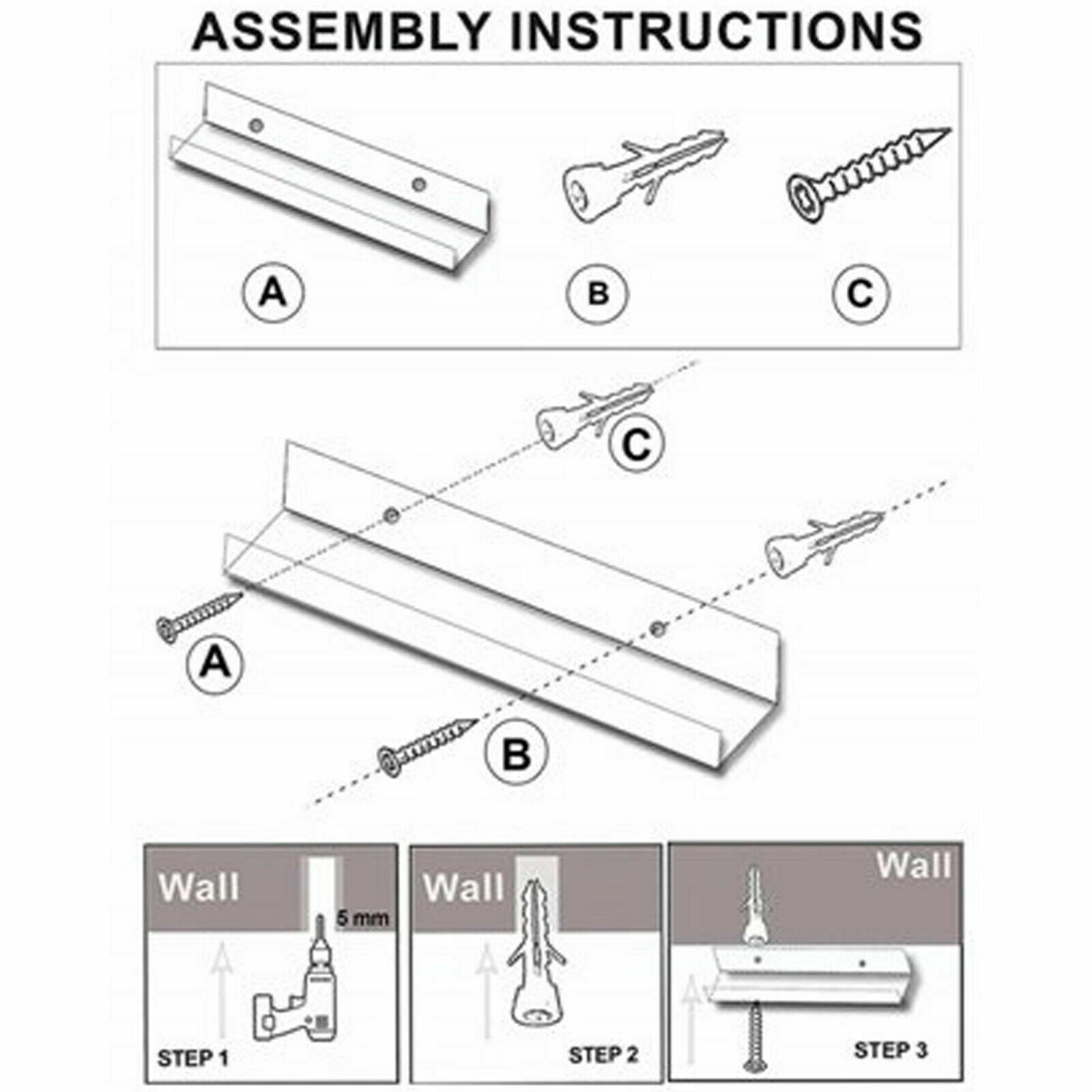 ASSEMBLY INSTRUCTIONS

A

B

C

C

A

B

Wall

5 mm

STEP 1

Wall

STEP 2

Wall

STEP 3