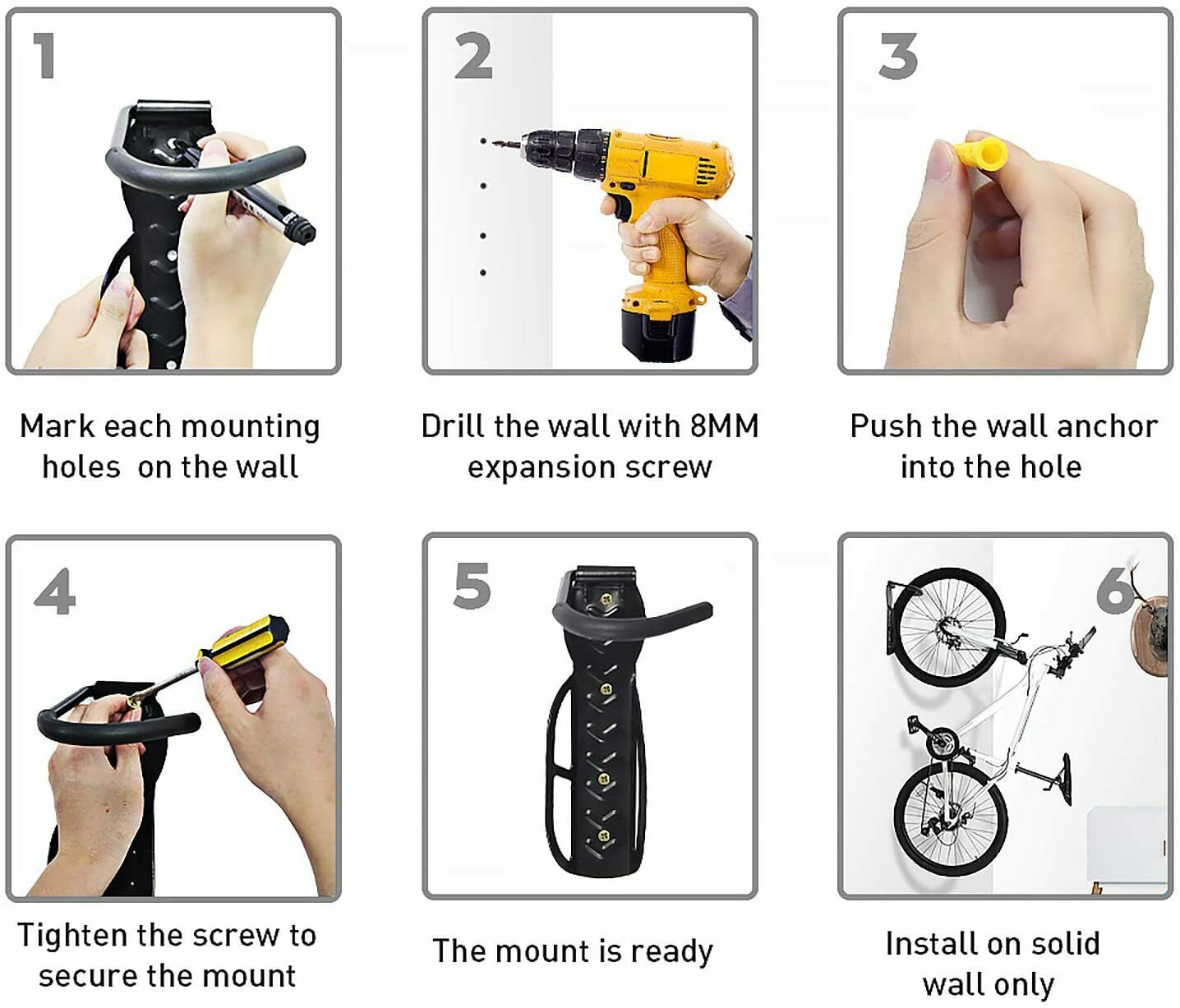 1

Mark each mounting holes on the wall

2

Drill the wall with 8MM expansion screw

3

Push the wall anchor into the hole

4

Tighten the screw to secure the mount

5

The mount is ready

6

Install on solid wall only