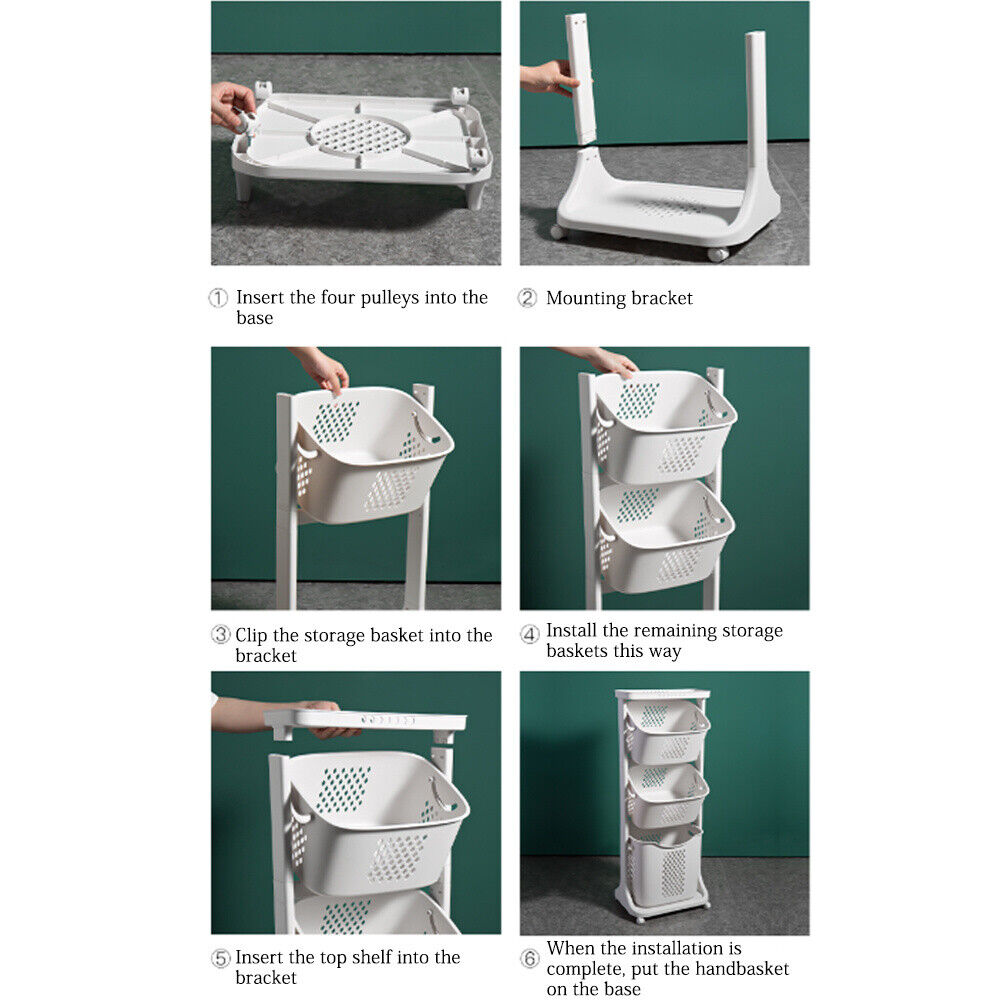 ① Insert the four pulleys into the base

② Mounting bracket

③ Clip the storage basket into the bracket

④ Install the remaining storage baskets this way

⑤ Insert the top shelf into the bracket

⑥ When the installation is complete, put the handbasket on the base