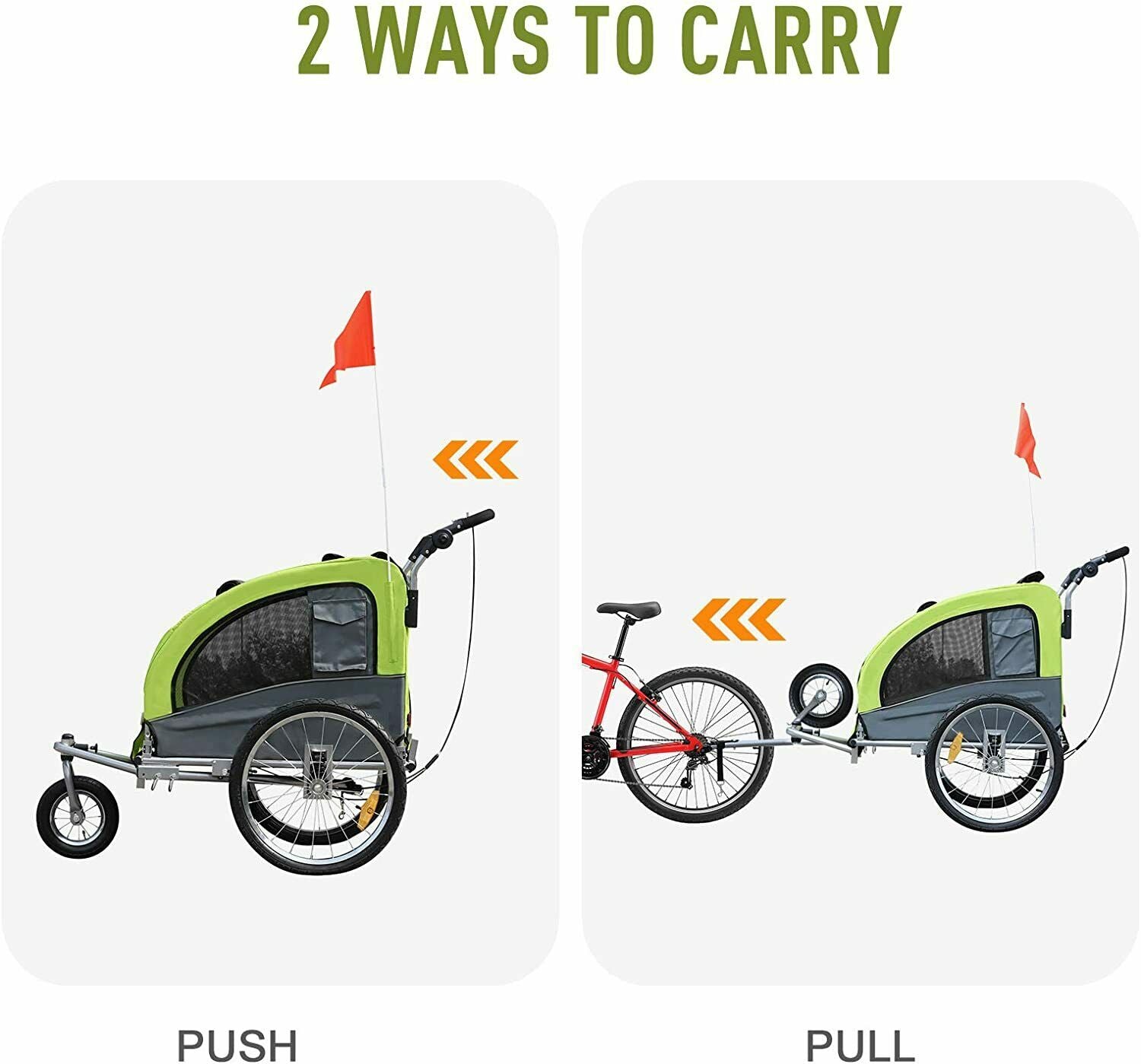 2 WAYS TO CARRY

PUSH

PULL