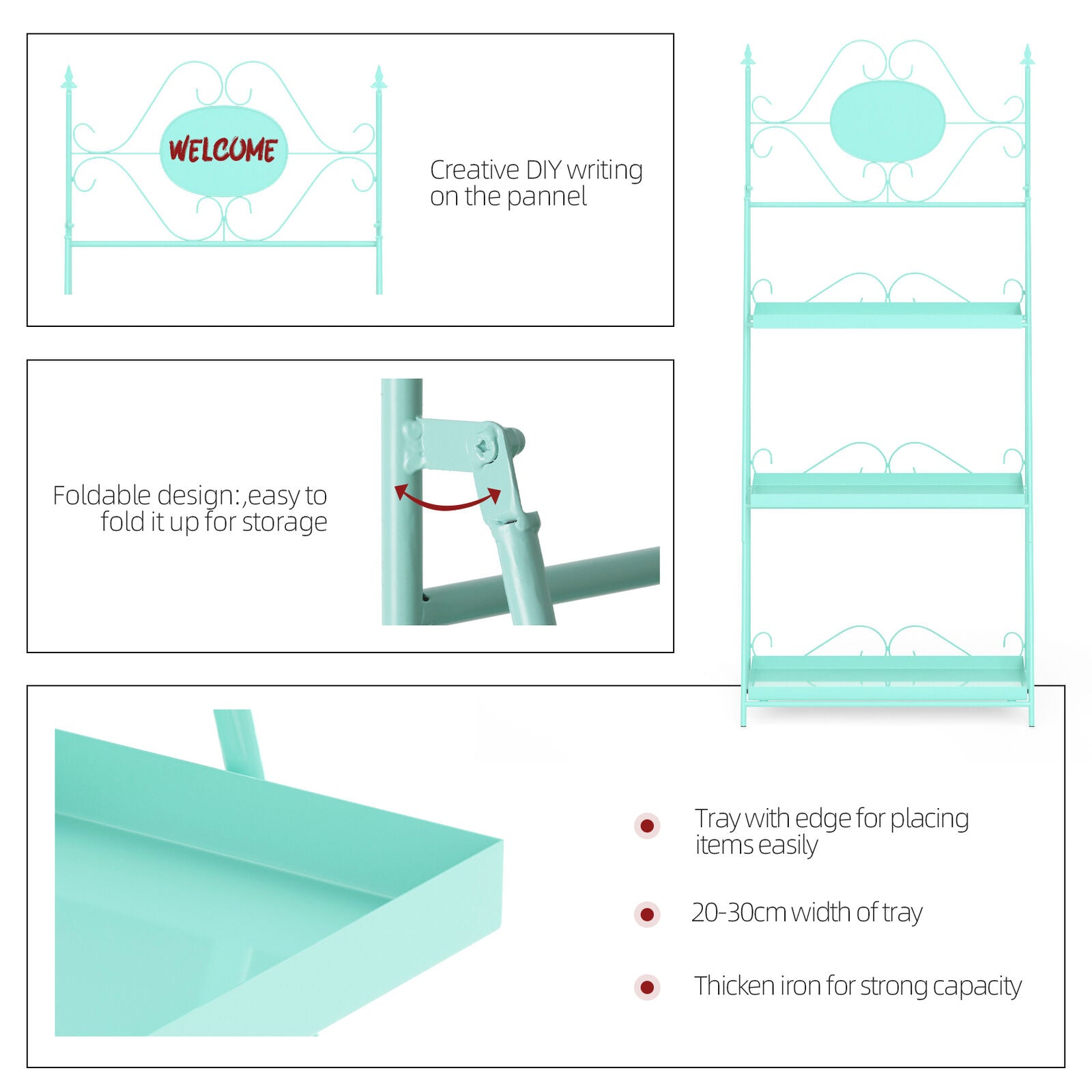 WELCOME

Creative DIY writing on the pannel

Foldable design:,easy to fold it up for storage

Tray with edge for placing items easily

20-30cm width of tray

Thicken iron for strong capacity