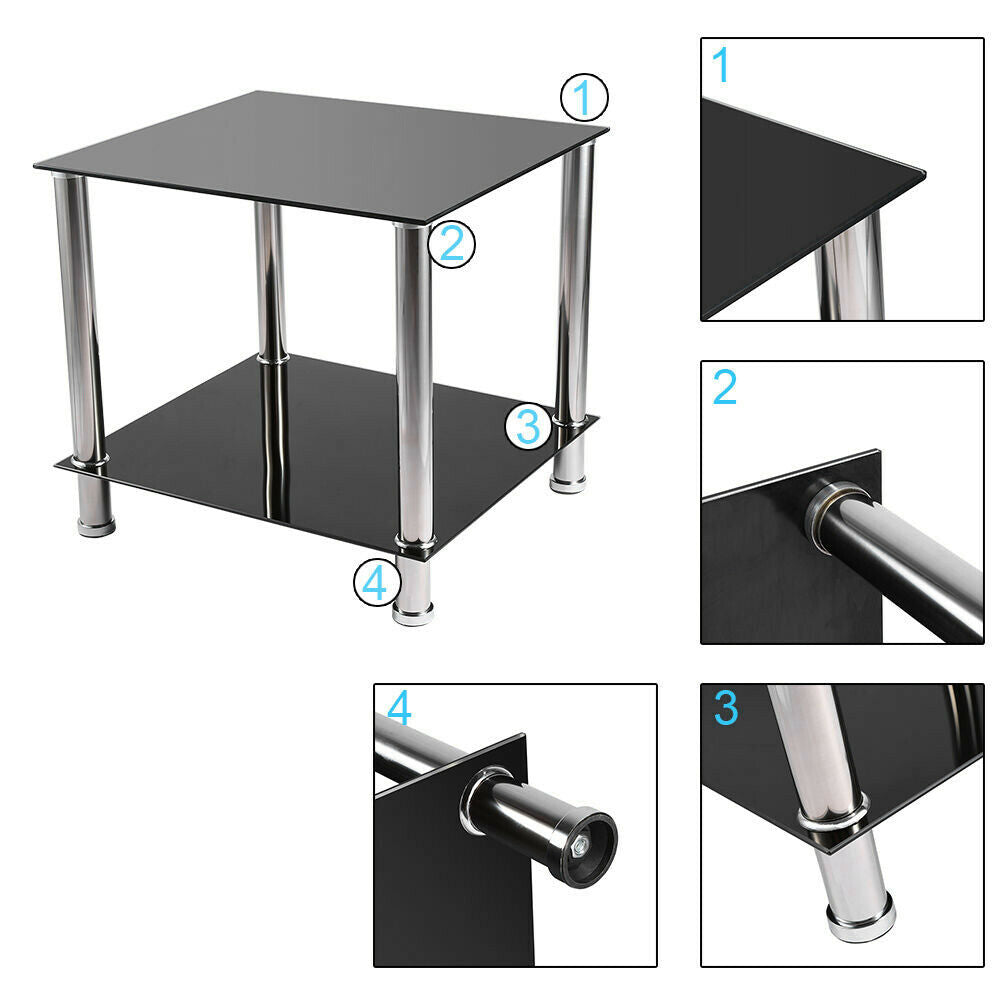 1
2
3
4
1
2
4
3