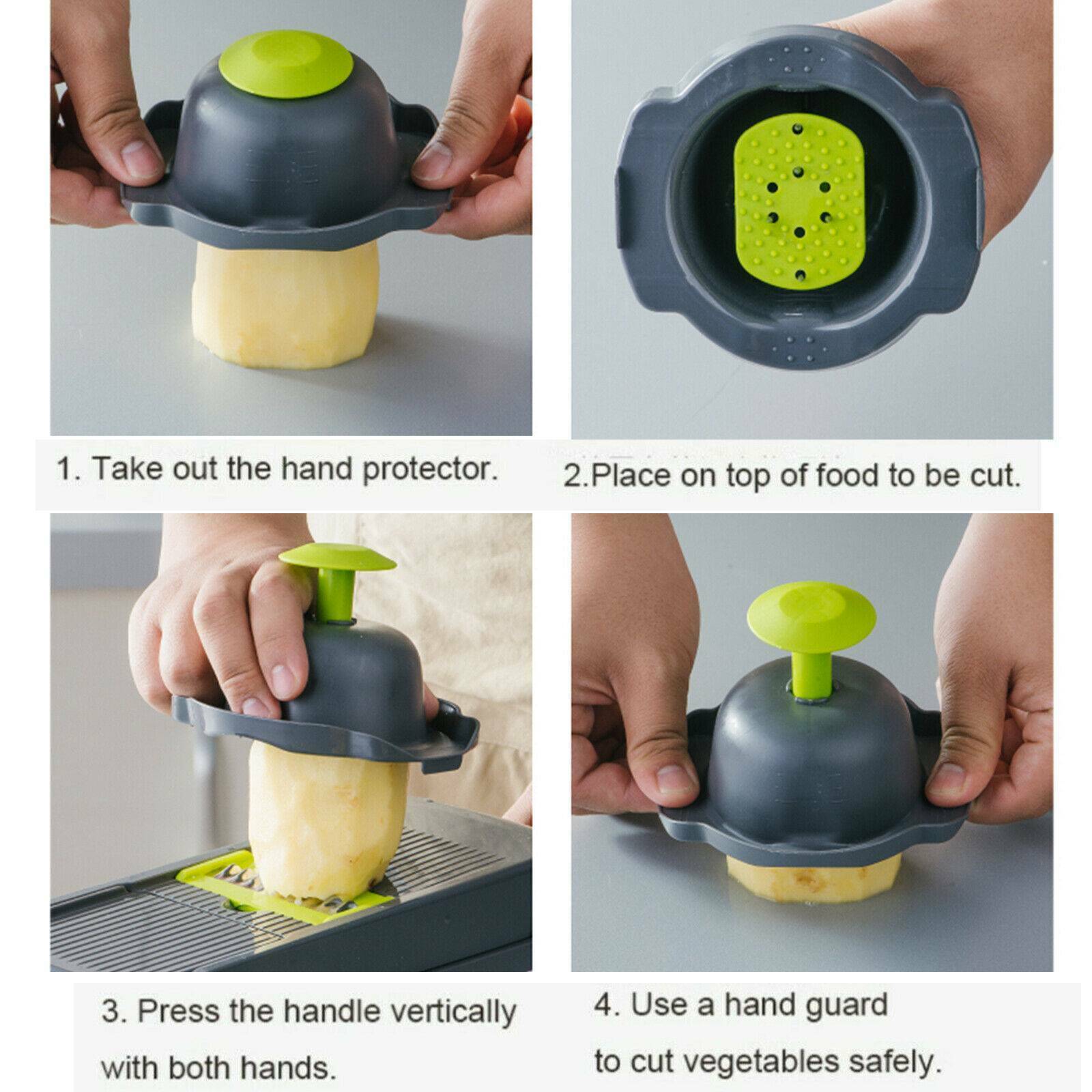 1. Take out the hand protector.

2.Place on top of food to be cut.

3. Press the handle vertically with both hands.

4. Use a hand guard to cut vegetables safely.