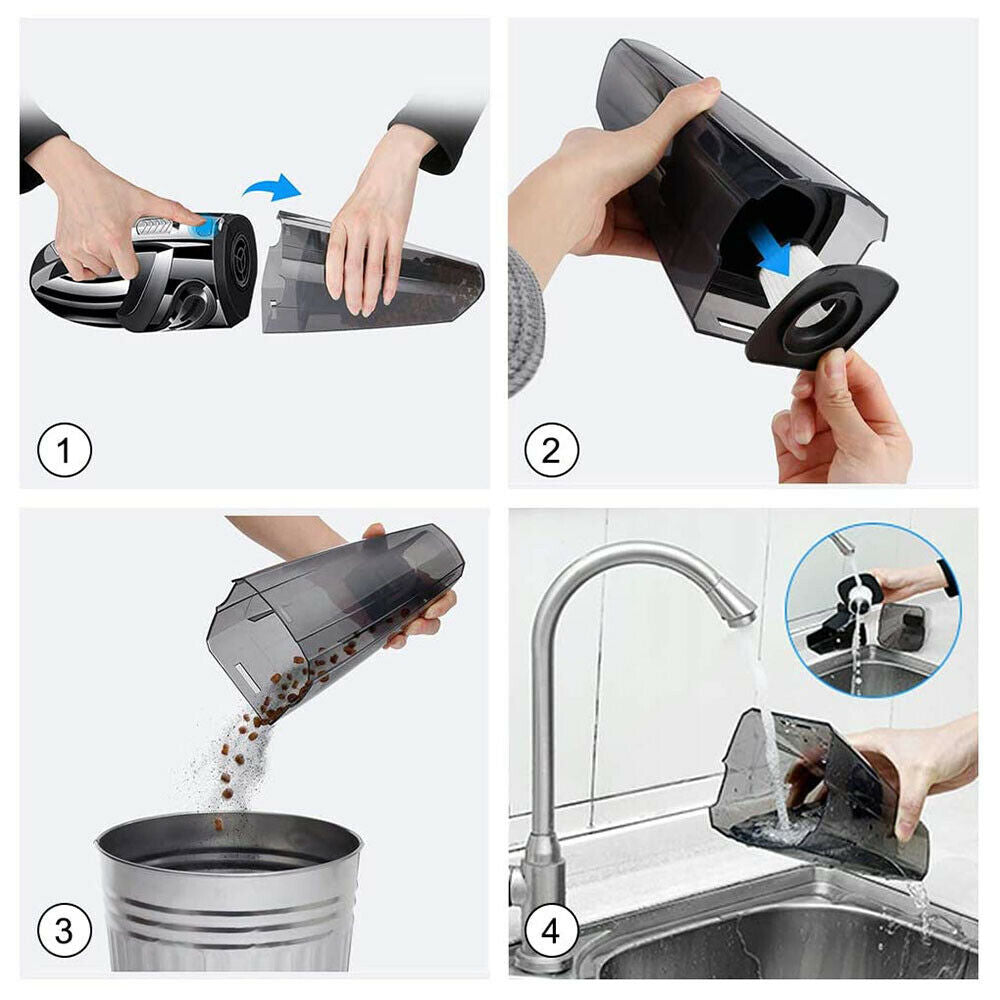 1

2

3

4