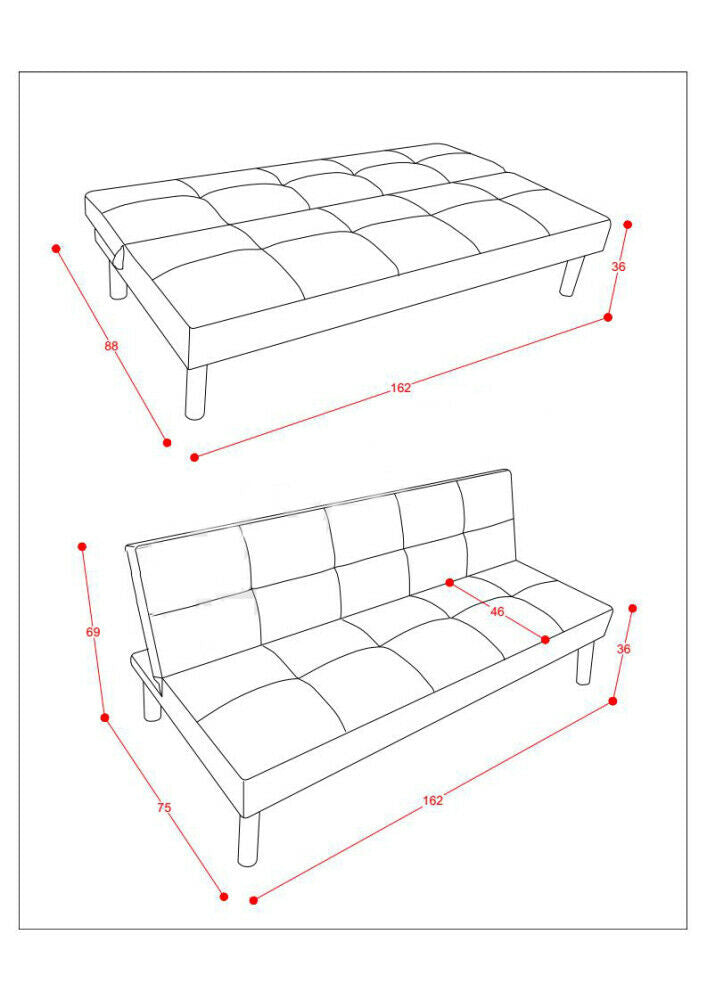 88

36

162

69

46

36

75

162