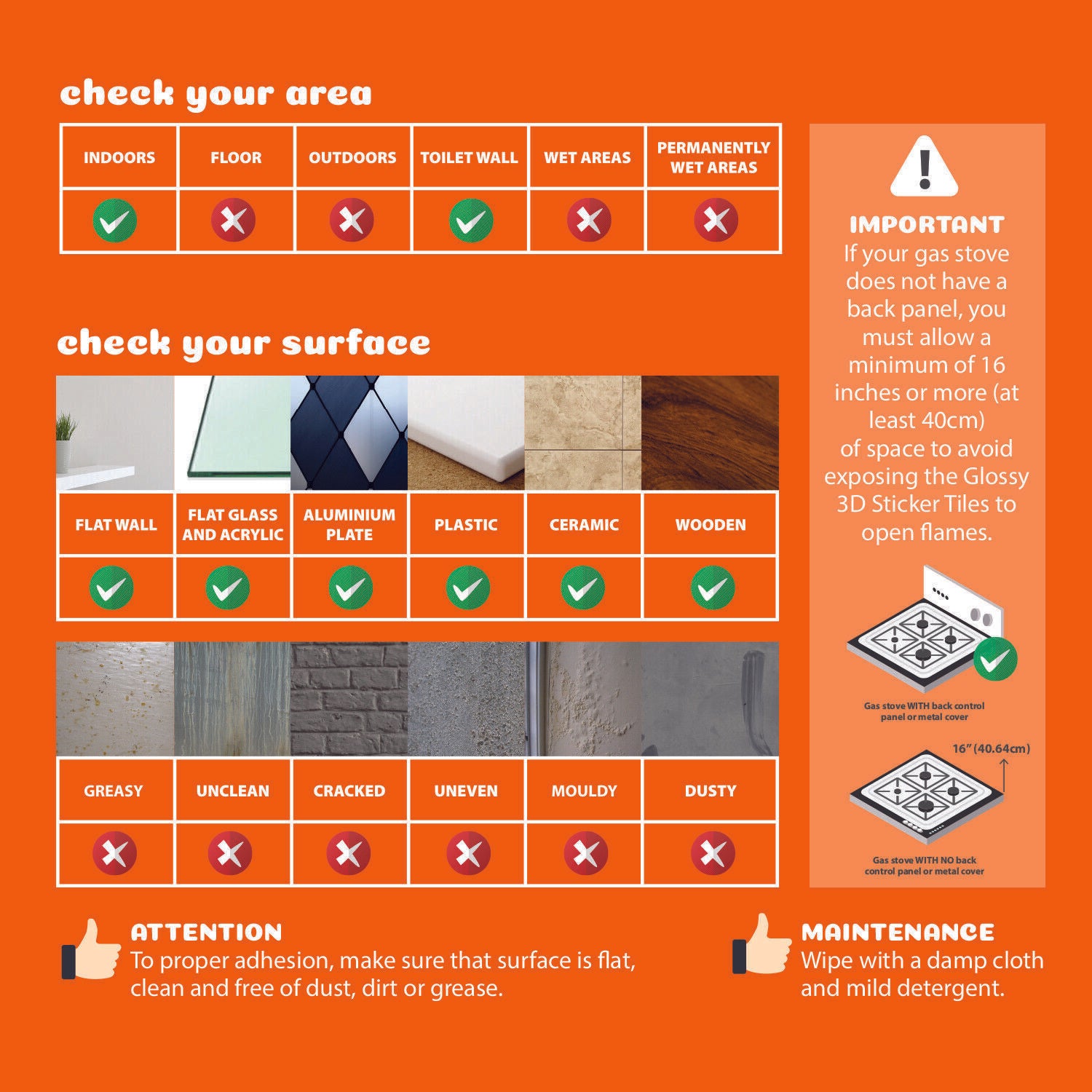 check your area

| INDOORS | FLOOR | OUTDOORS | TOILET WALL | WET AREAS | PERMANENTLY WET AREAS |
|---|---|---|---|---|---|
| ✓ | ✗ | ✗ | ✓ | ✗ | ✗ |

check your surface

| FLAT WALL | FLAT GLASS AND ACRYLIC | ALUMINIUM PLATE | PLASTIC | CERAMIC | WOODEN |
|---|---|---|---|---|---|
| ✓ | ✓ | ✓ | ✓ | ✓ | ✓ |

| GREASY | UNCLEAN | CRACKED | UNEVEN | MOULDY | DUSTY |
|---|---|---|---|---|---|
| ✗ | ✗ | ✗ | ✗ | ✗ | ✗ |

IMPORTANT
If your gas stove does not have a back panel, you must allow a minimum of 16 inches or more (at least 40cm) of space to avoid exposing the Glossy 3D Sticker Tiles to open flames.

Gas stove WITH back control panel or metal cover

16" (40.64cm)

Gas stove WITH NO back control panel or metal cover

ATTENTION
To proper adhesion, make sure that surface is flat, clean and free of dust, dirt or grease.

MAINTENANCE
Wipe with a damp cloth and mild detergent.