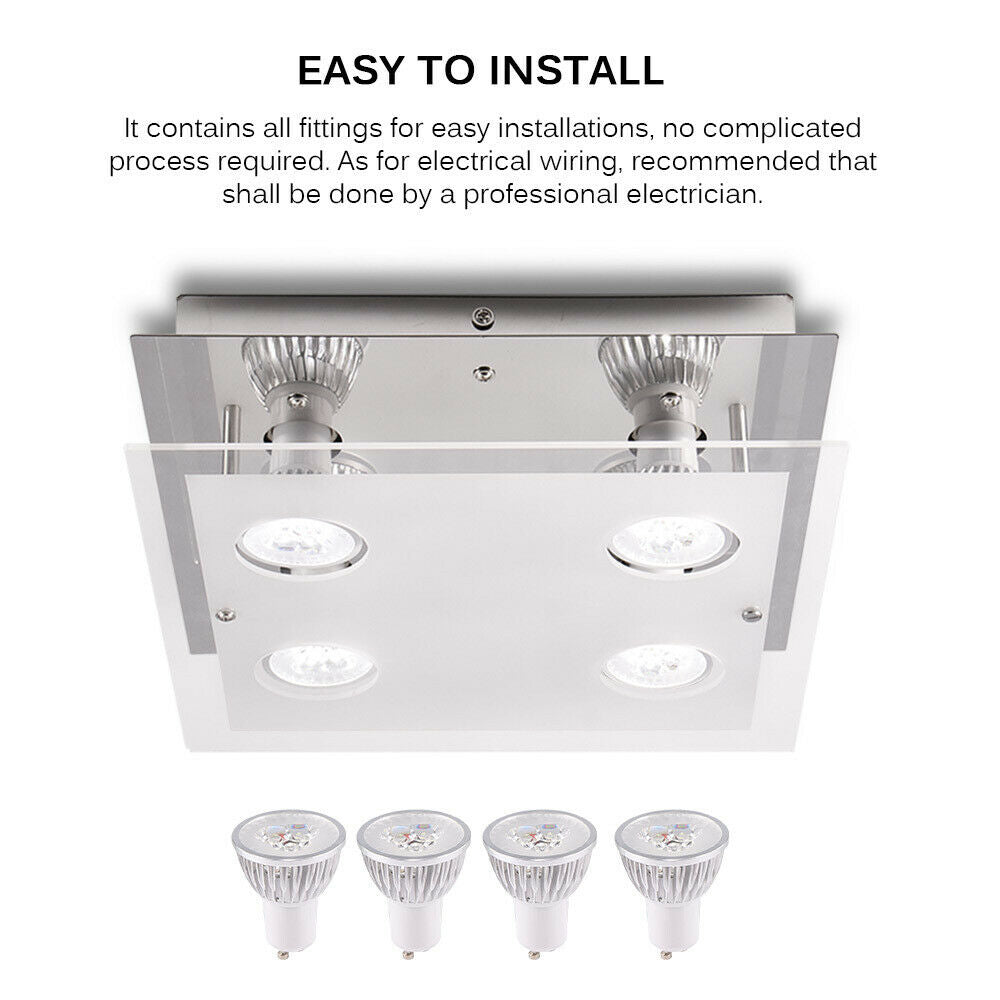 EASY TO INSTALL

It contains all fittings for easy installations, no complicated process required. As for electrical wiring, recommended that shall be done by a professional electrician.