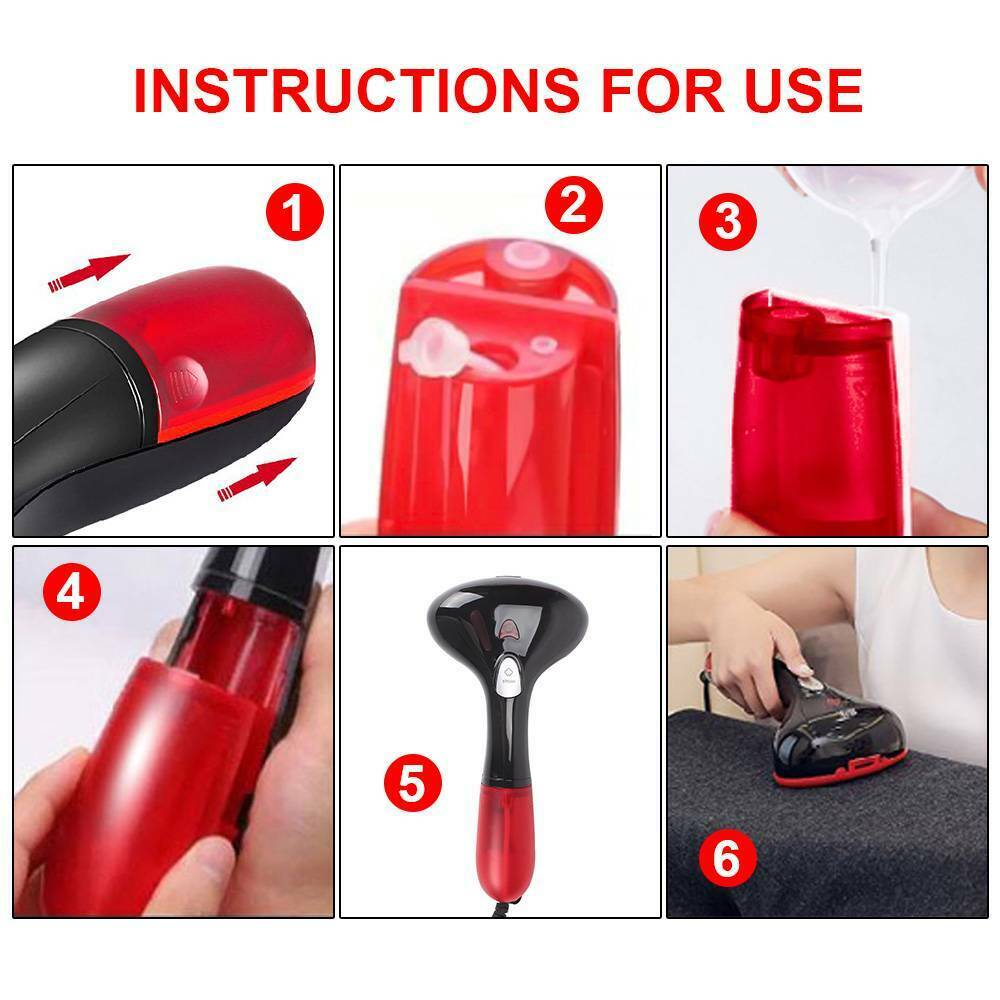 INSTRUCTIONS FOR USE

1

2

3

4

5

6