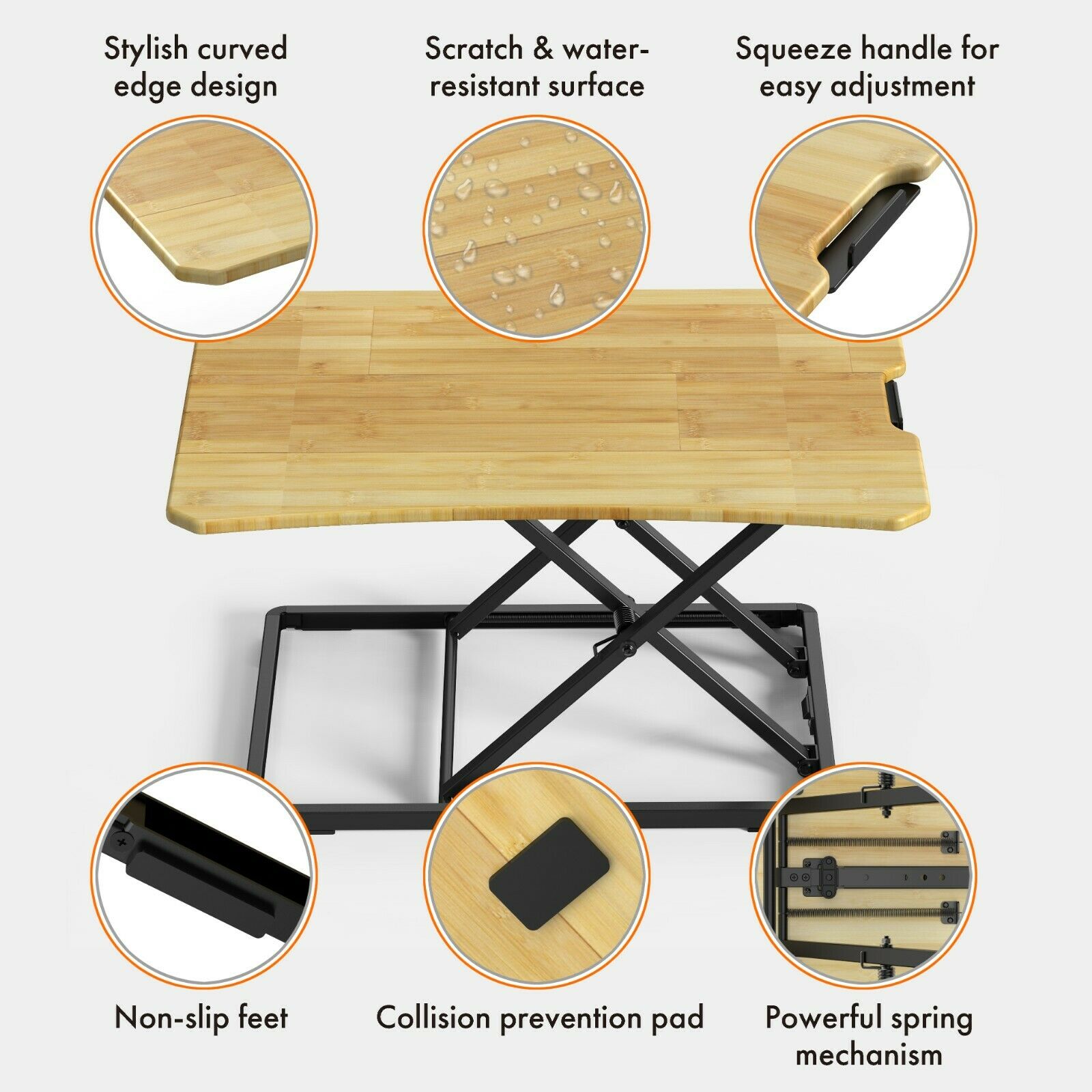 Stylish curved edge design

Scratch & water-resistant surface

Squeeze handle for easy adjustment

Non-slip feet

Collision prevention pad

Powerful spring mechanism