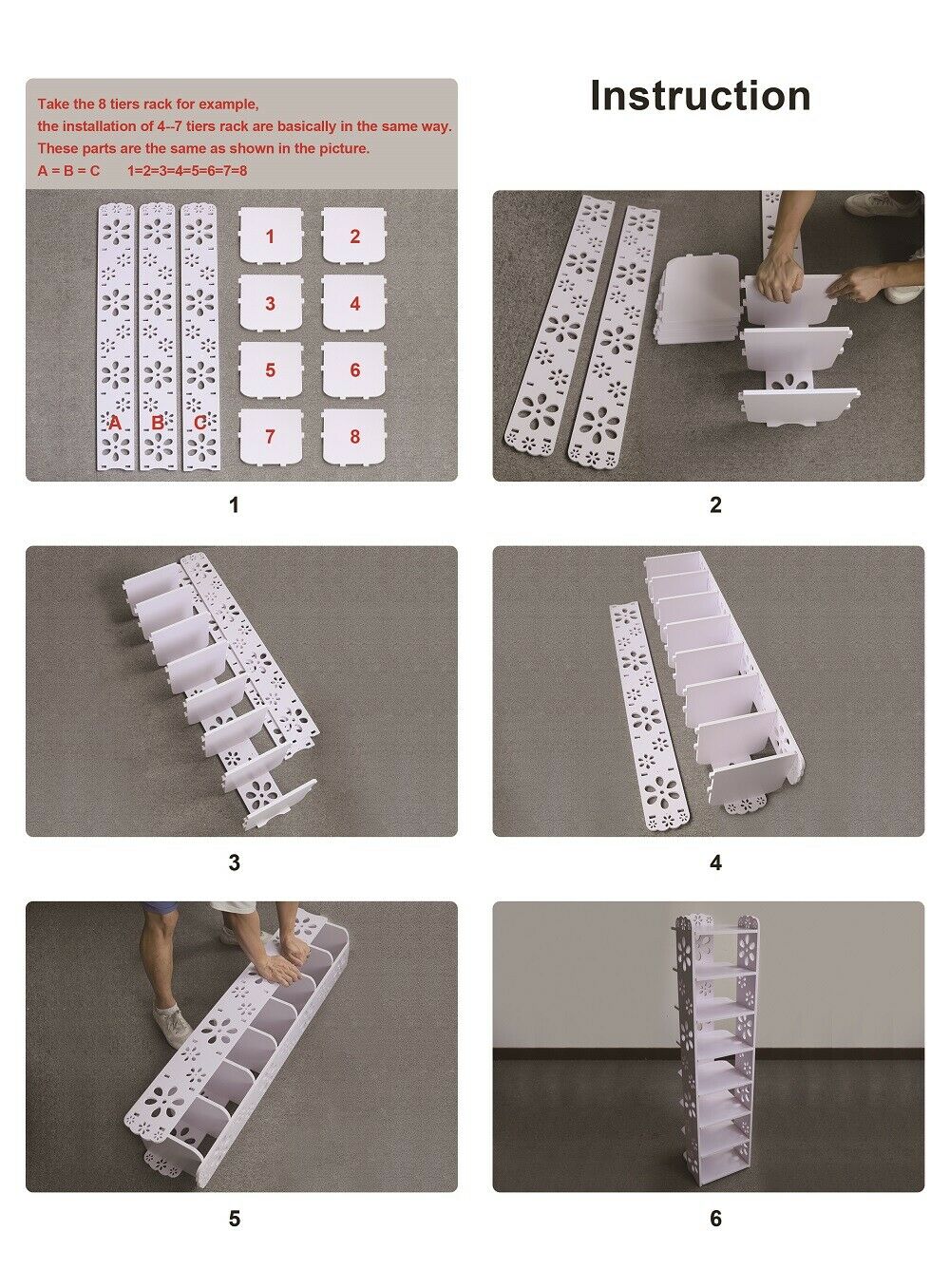 Take the 8 tiers rack for example,
the installation of 4--7 tiers rack are basically in the same way.
These parts are the same as shown in the picture.
A = B = C 1=2=3=4=5=6=7=8

Instruction

A B C

1 2
3 4
5 6
7 8

1

2

3

4

5

6