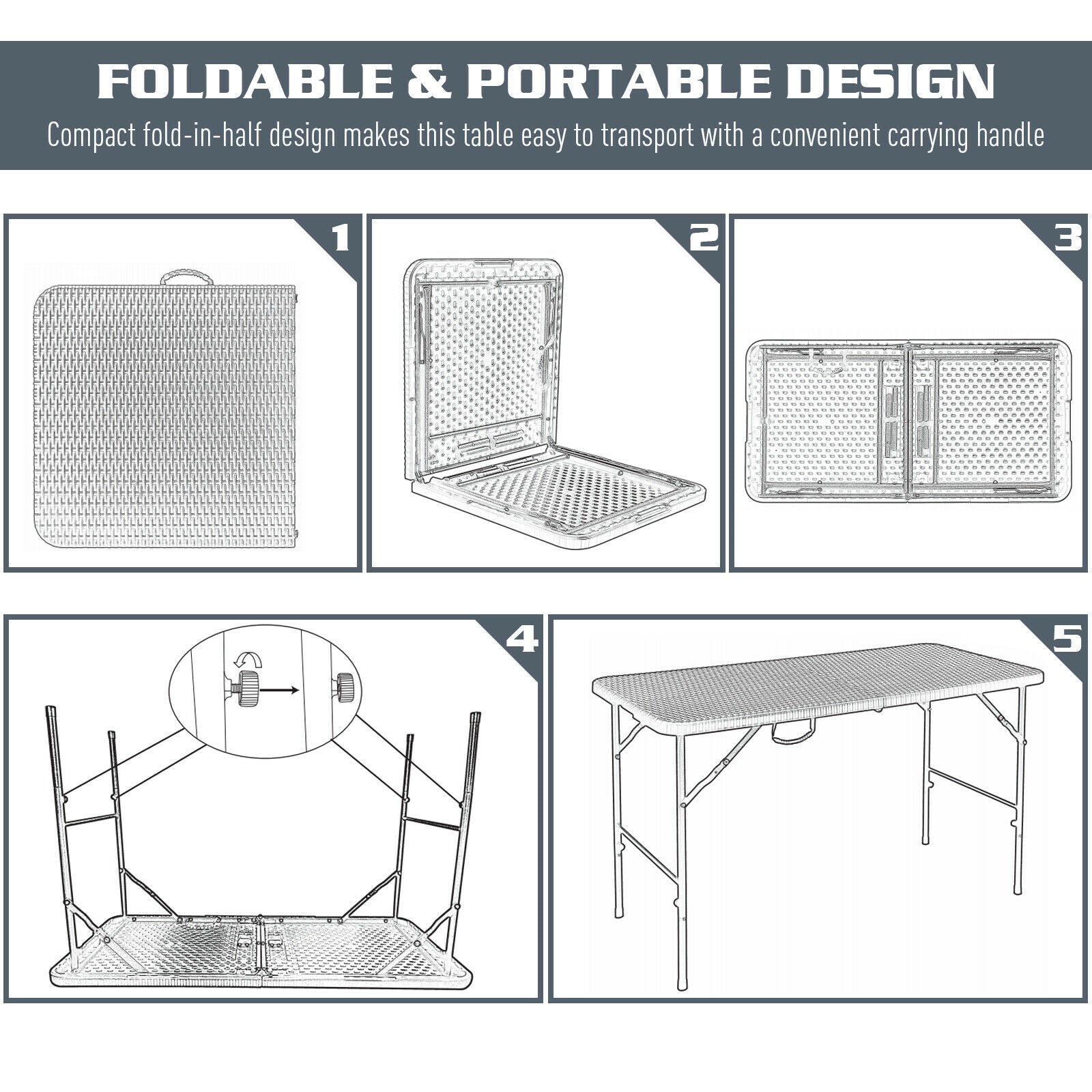 FOLDABLE & PORTABLE DESIGN

Compact fold-in-half design makes this table easy to transport with a convenient carrying handle

1

2

3

4

5