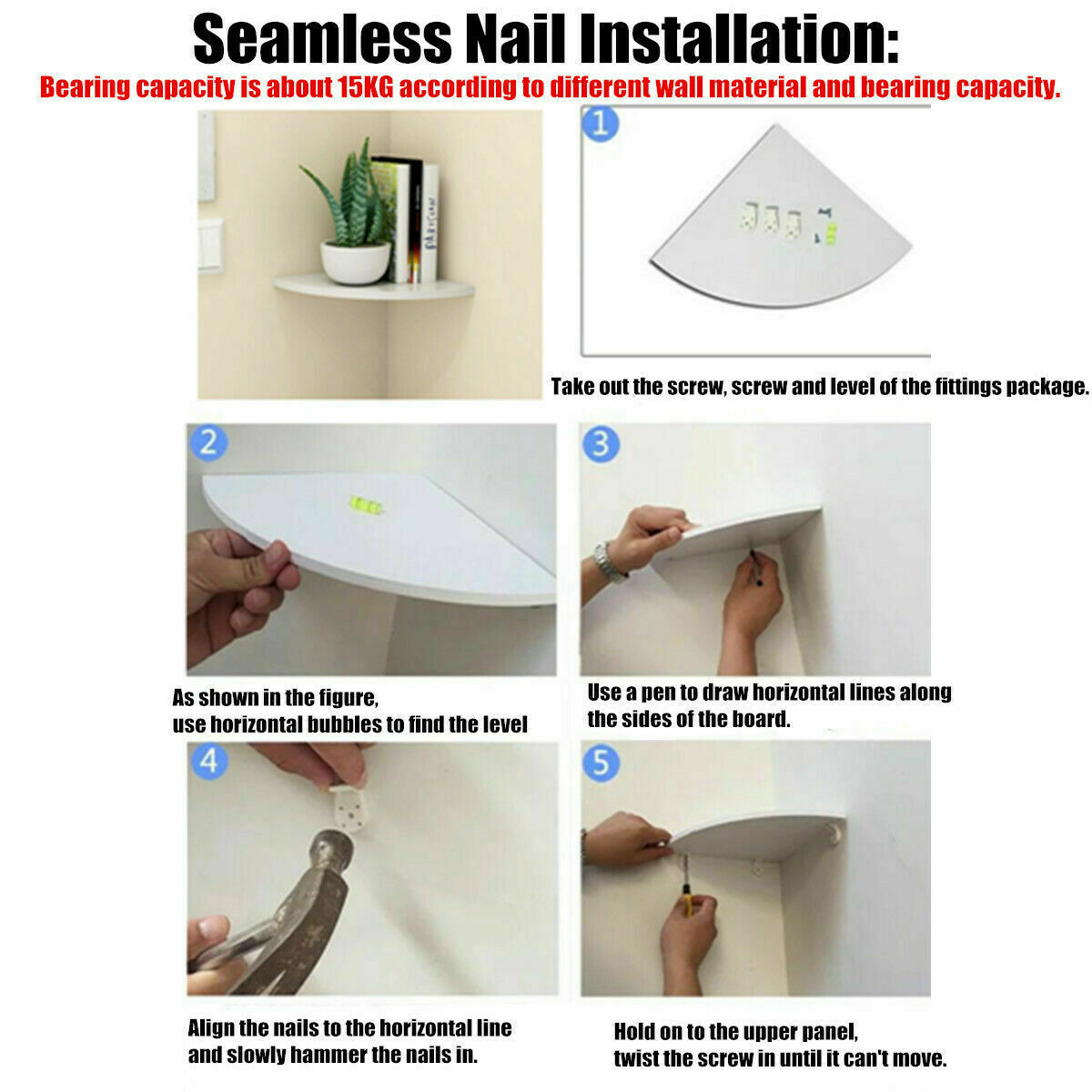 Seamless Nail Installation:

Bearing capacity is about 15KG according to different wall material and bearing capacity.

1

Take out the screw, screw and level of the fittings package.

2

As shown in the figure,
use horizontal bubbles to find the level

3

Use a pen to draw horizontal lines along the sides of the board.

4

Align the nails to the horizontal line and slowly hammer the nails in.

5

Hold on to the upper panel,
twist the screw in until it can't move.