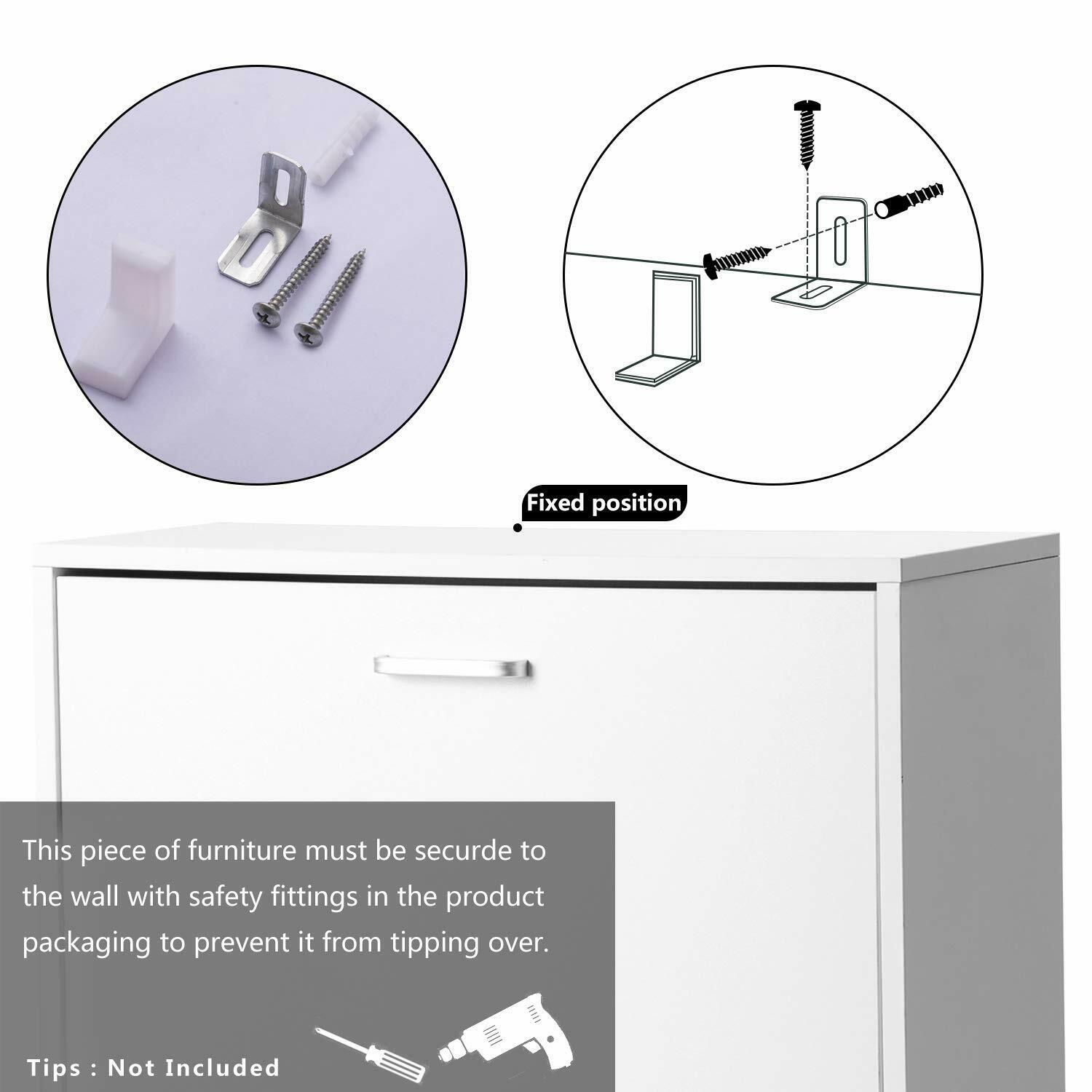 Fixed position

This piece of furniture must be securde to the wall with safety fittings in the product packaging to prevent it from tipping over.

Tips : Not Included