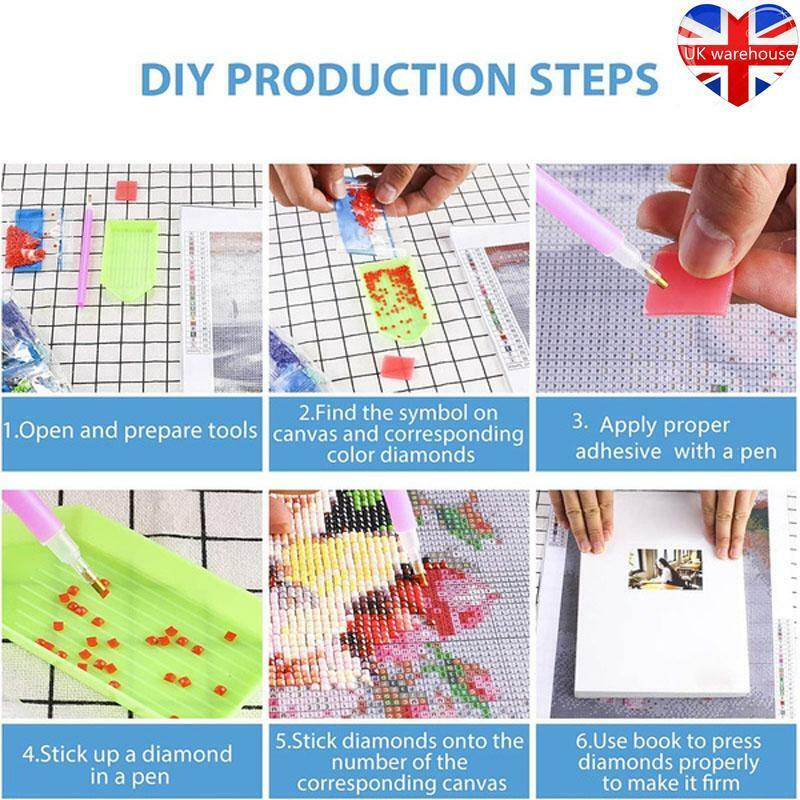 DIY PRODUCTION STEPS

UK warehouse

1.Open and prepare tools

2.Find the symbol on canvas and corresponding color diamonds

3. Apply proper adhesive with a pen

4.Stick up a diamond in a pen

5.Stick diamonds onto the number of the corresponding canvas

6.Use book to press diamonds properly to make it firm