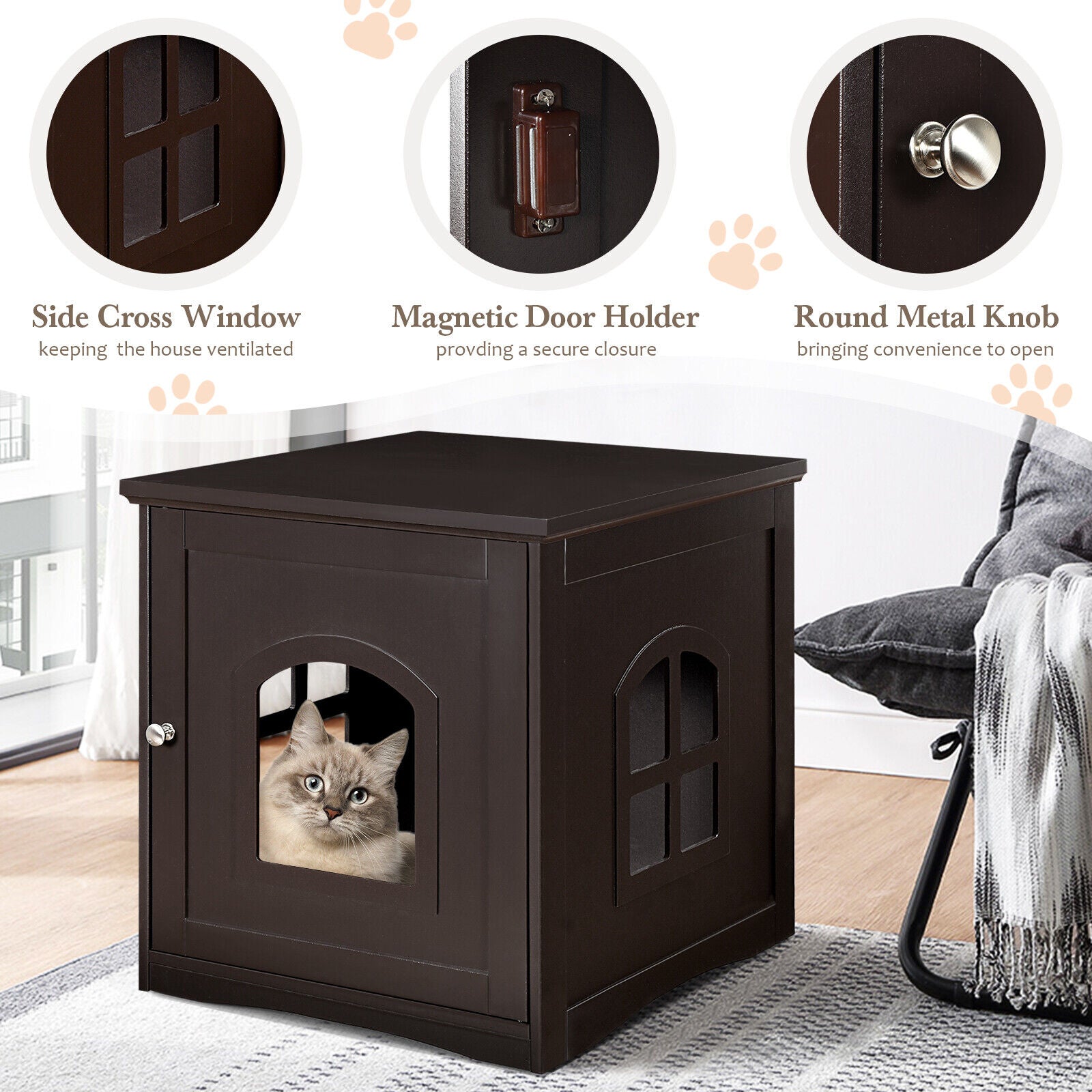 Side Cross Window
keeping the house ventilated

Magnetic Door Holder
provding a secure closure

Round Metal Knob
bringing convenience to open