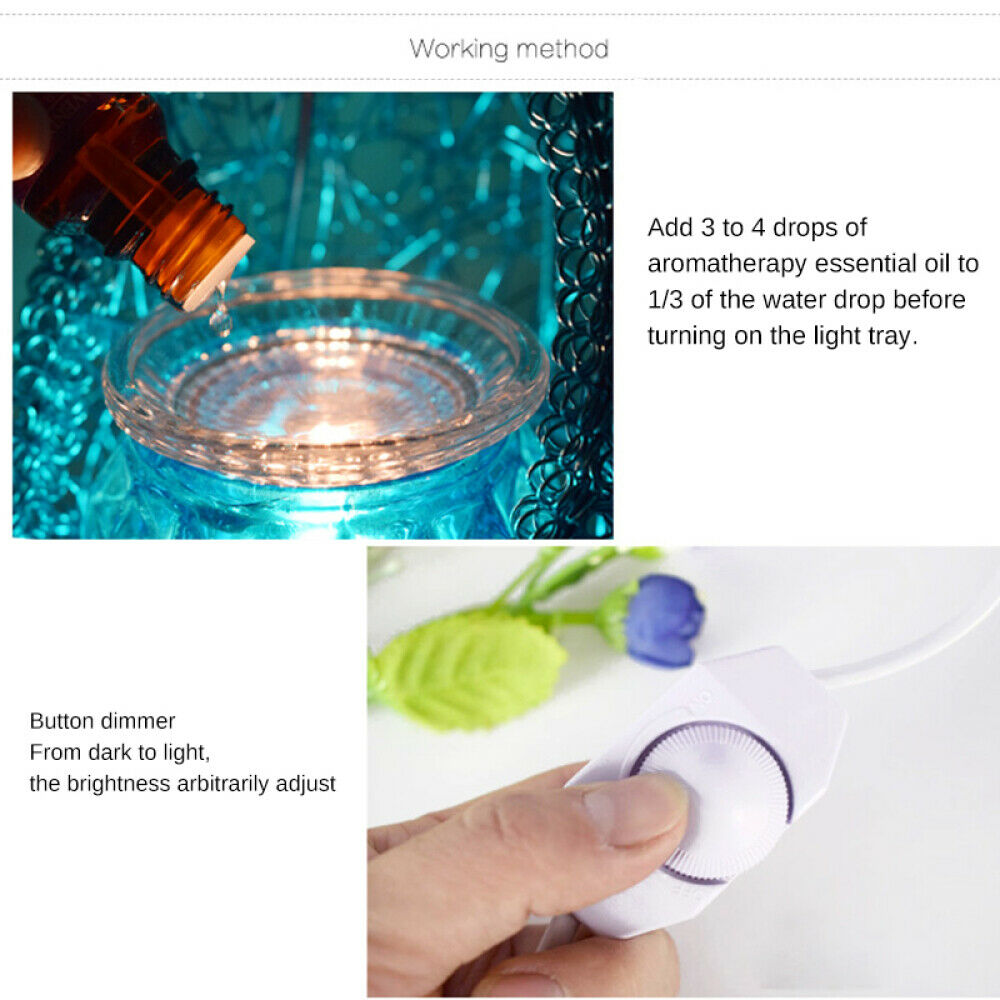 Working method

Add 3 to 4 drops of aromatherapy essential oil to 1/3 of the water drop before turning on the light tray.

Button dimmer
From dark to light,
the brightness arbitrarily adjust