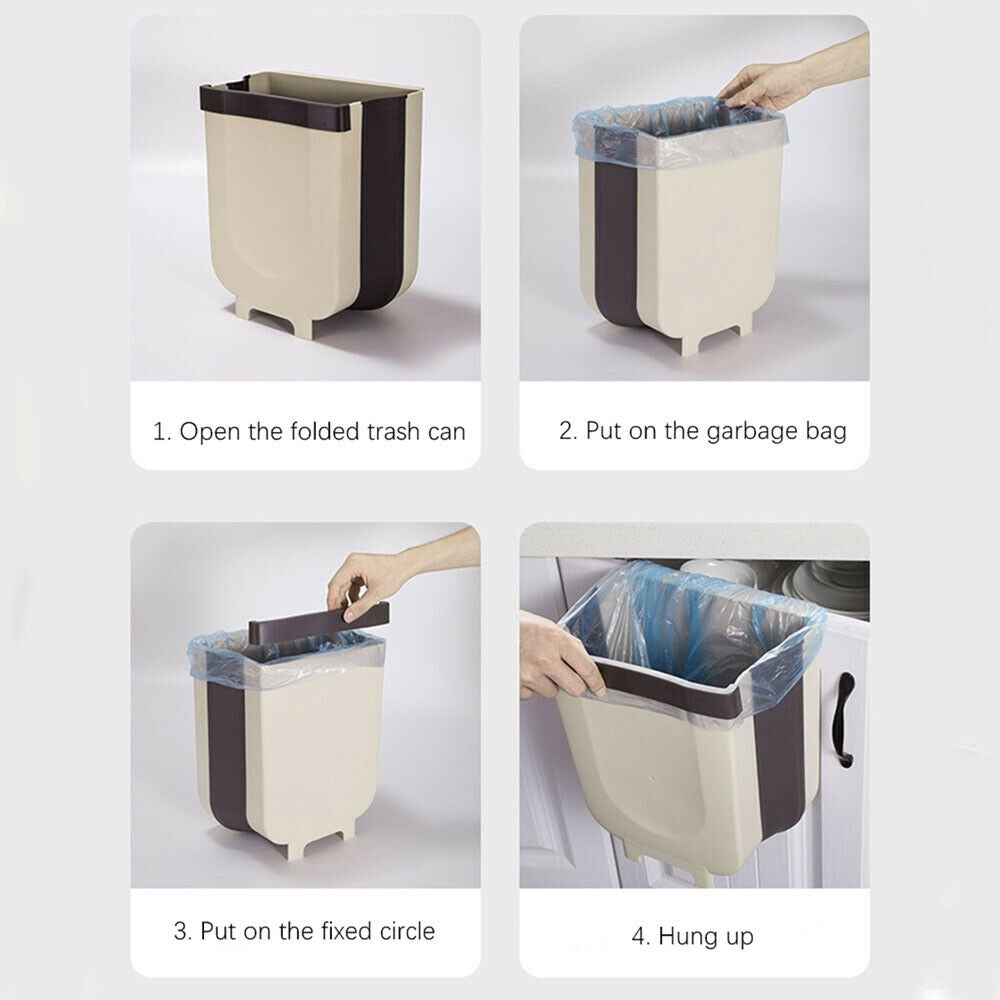 1. Open the folded trash can

2. Put on the garbage bag

3. Put on the fixed circle

4. Hung up