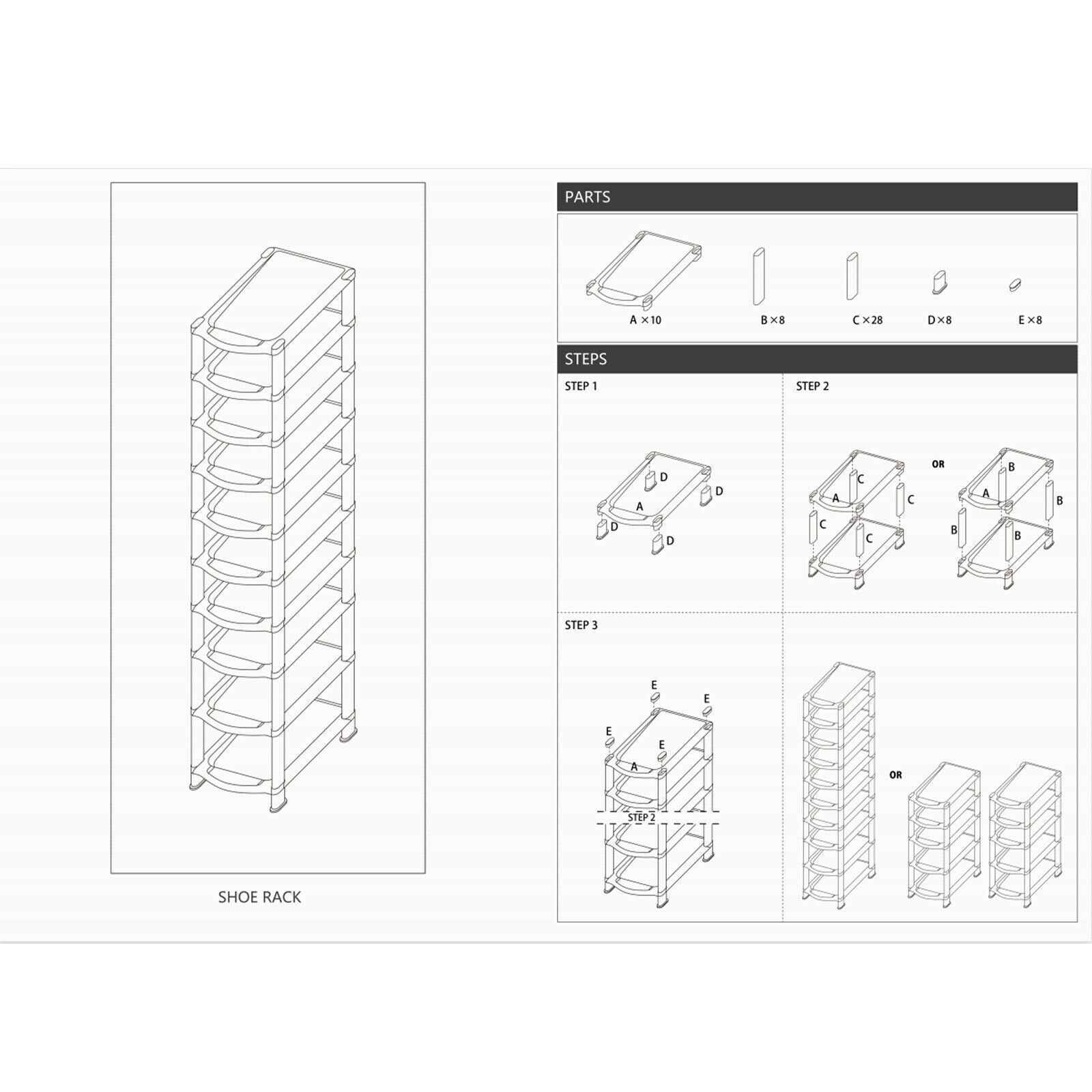 SHOE RACK

PARTS

A ×10
B ×8
C ×28
D ×8
E ×8

STEPS

STEP 1

D
D
A
D
D

STEP 2

C
A
C
C
C
OR
B
A
B
B
B

STEP 3

E
E
E
E
A
STEP 2

OR