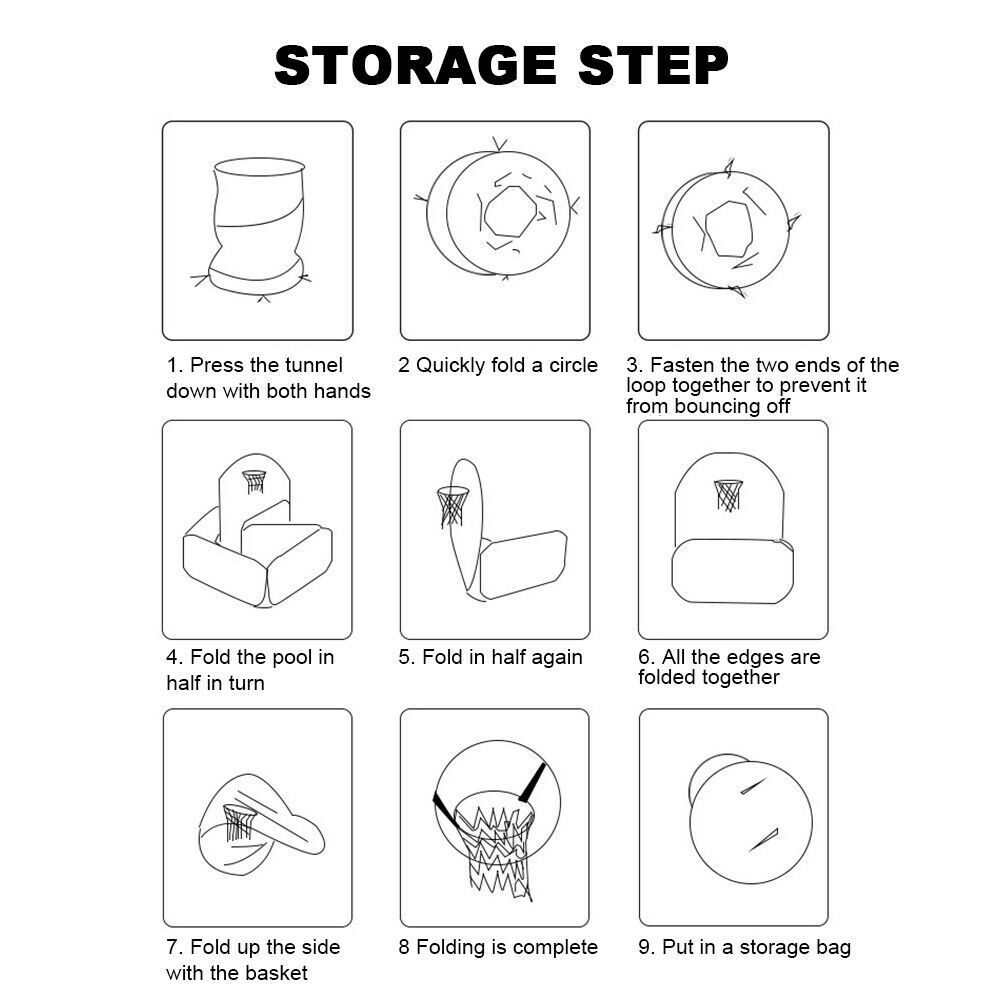 STORAGE STEP

1. Press the tunnel down with both hands

2 Quickly fold a circle

3. Fasten the two ends of the loop together to prevent it from bouncing off

4. Fold the pool in half in turn

5. Fold in half again

6. All the edges are folded together

7. Fold up the side with the basket

8 Folding is complete

9. Put in a storage bag