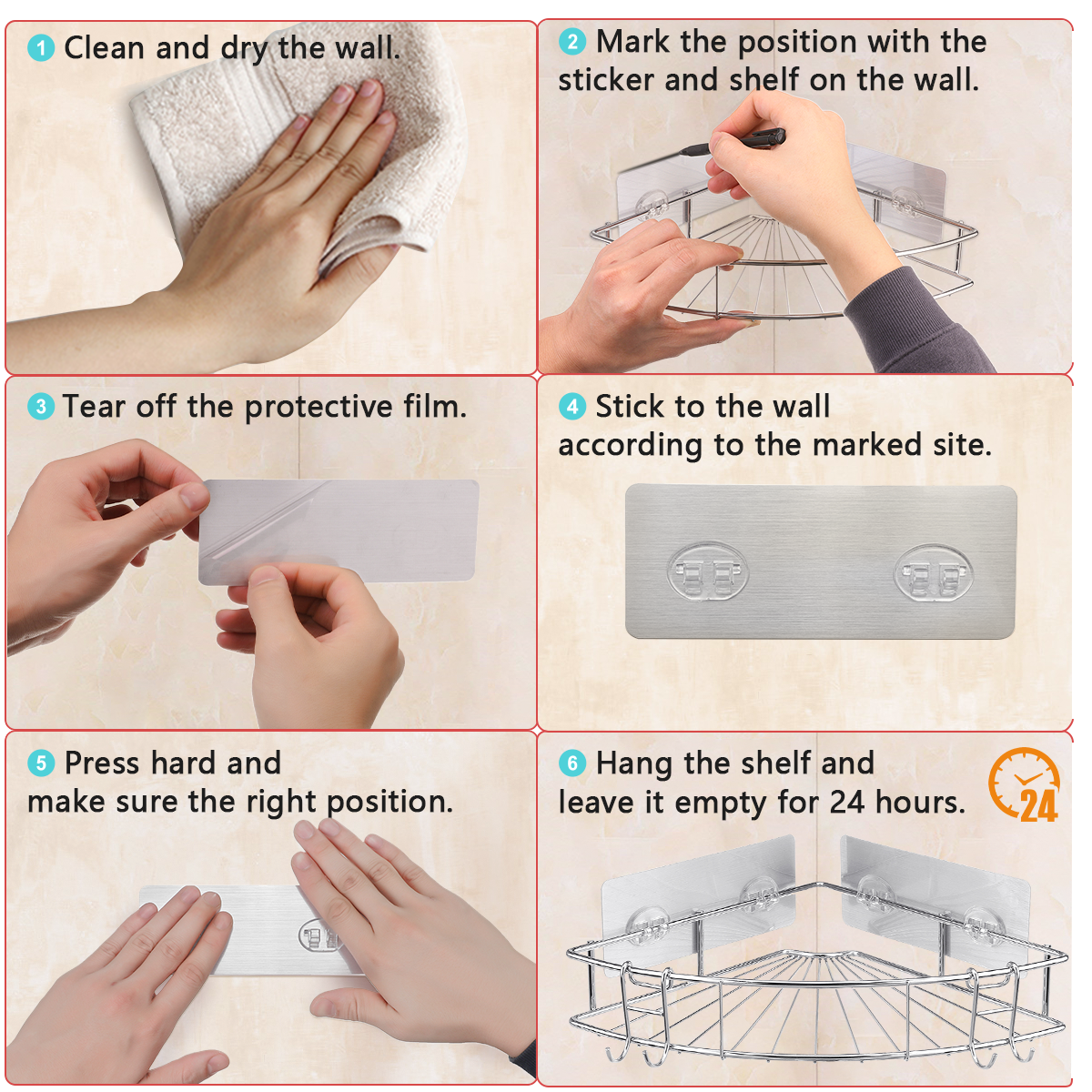 1 Clean and dry the wall.

2 Mark the position with the sticker and shelf on the wall.

3 Tear off the protective film.

4 Stick to the wall according to the marked site.

5 Press hard and make sure the right position.

6 Hang the shelf and leave it empty for 24 hours.

24