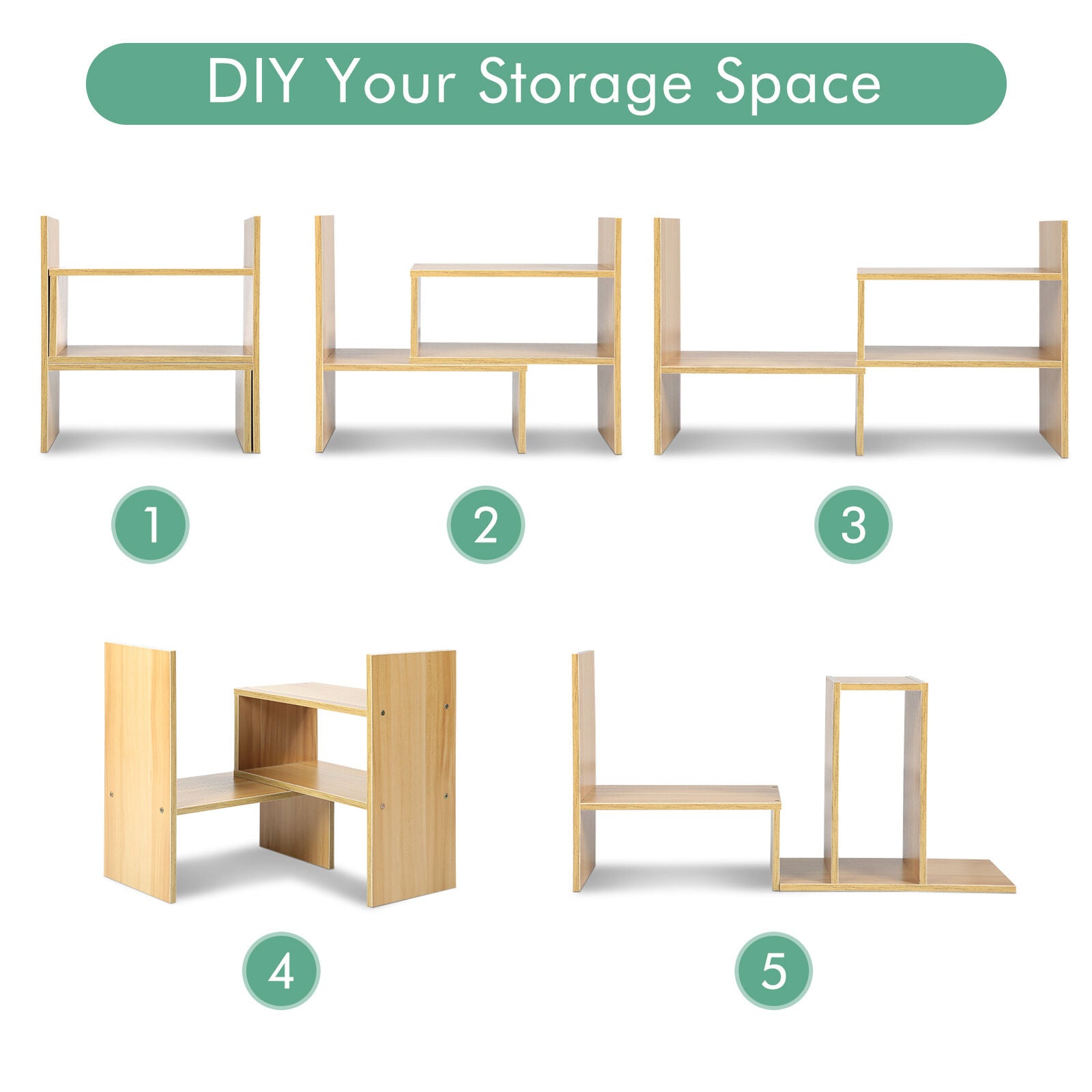 DIY Your Storage Space

1

2

3

4

5