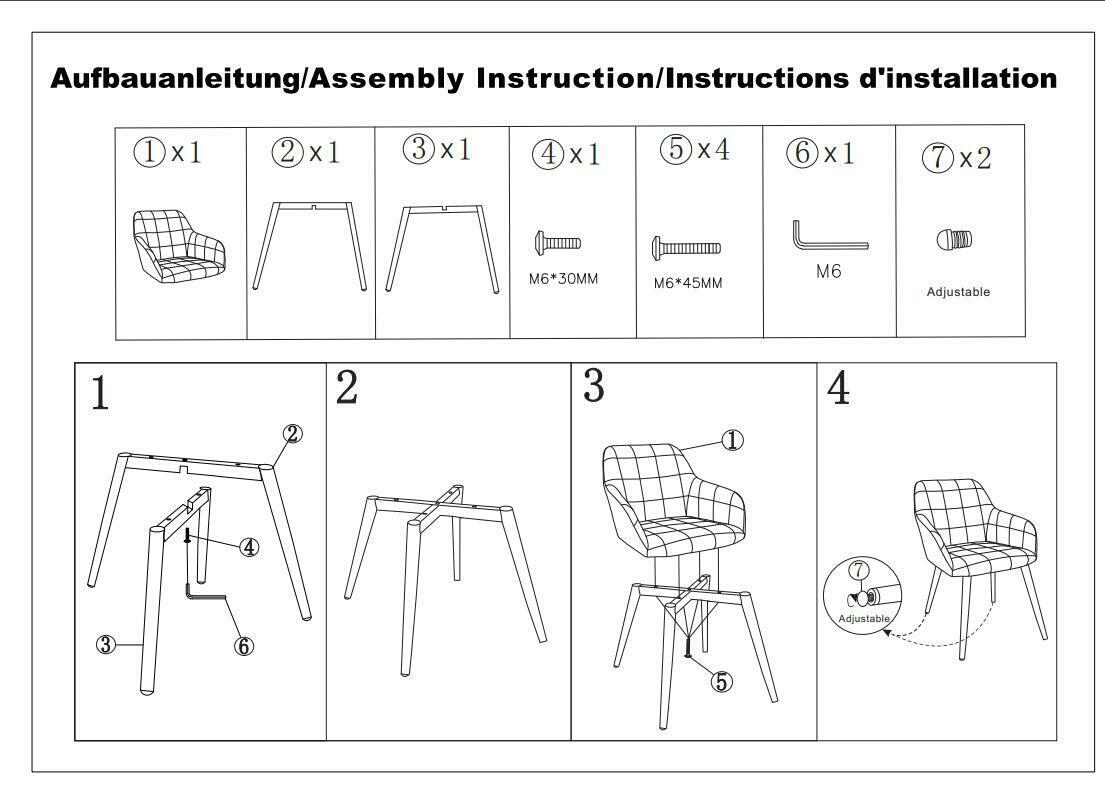 Aufbauanleitung/Assembly Instruction/Instructions d'installation

| ①x1 | ②x1 | ③x1 | ④x1 | ⑤x4 | ⑥x1 | ⑦x2 |
|---|---|---|---|---|---|---|
| | | | M6*30MM | M6*45MM | M6 | Adjustable |

1
②
④
③
⑥

2

3
①
⑤

4
⑦
Adjustable