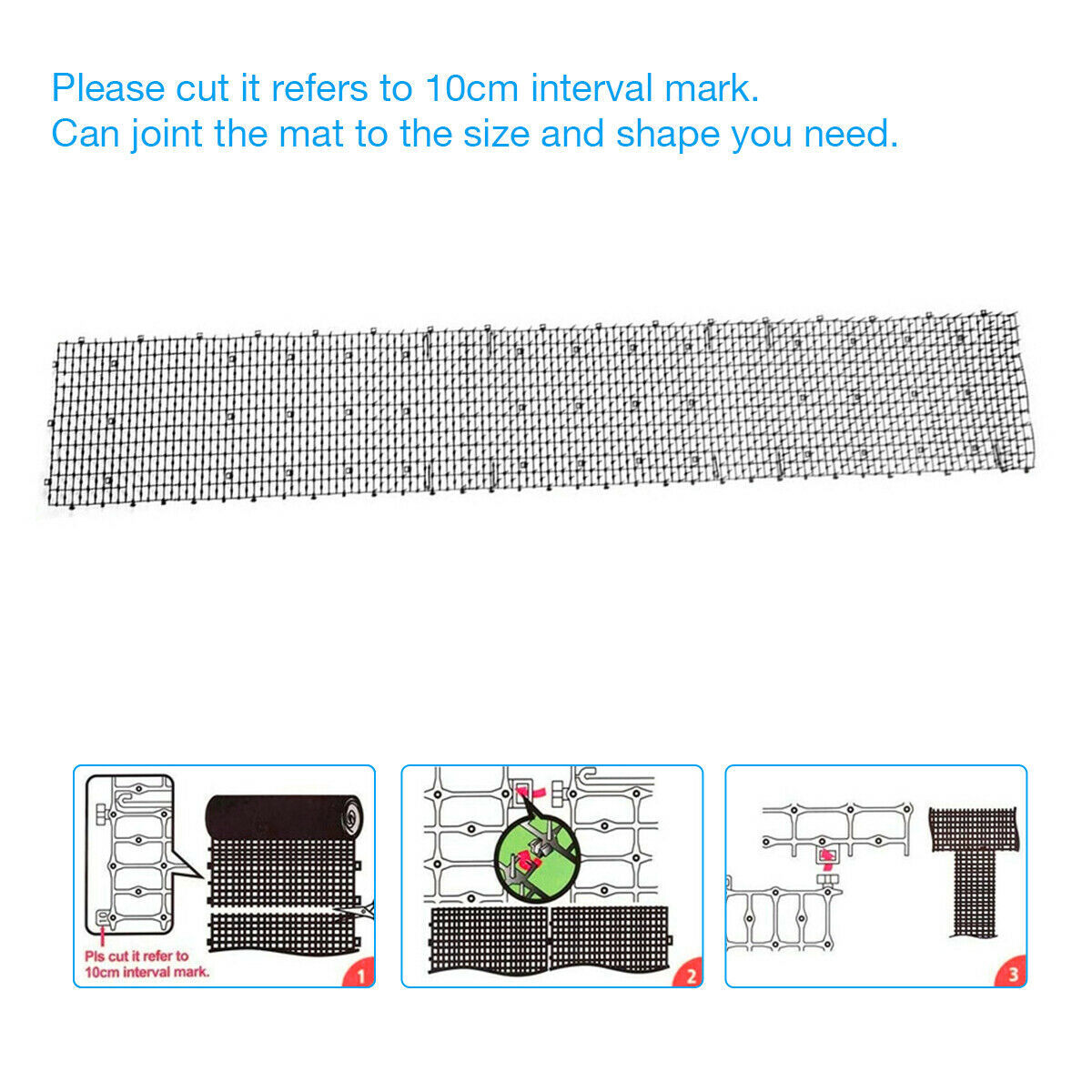 Please cut it refers to 10cm interval mark.
Can joint the mat to the size and shape you need.

Pls cut it refer to 10cm interval mark.

1

2

3