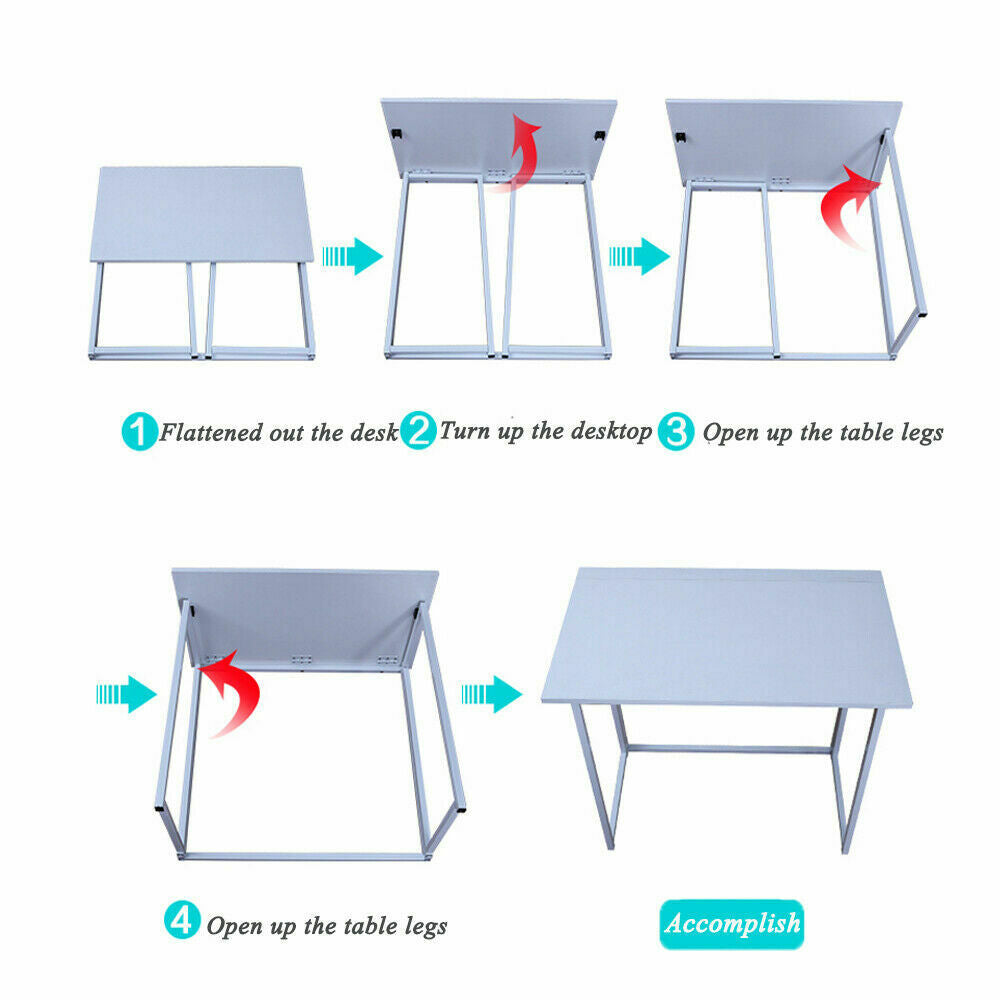 1 Flattened out the desk 2 Turn up the desktop 3 Open up the table legs

4 Open up the table legs

Accomplish