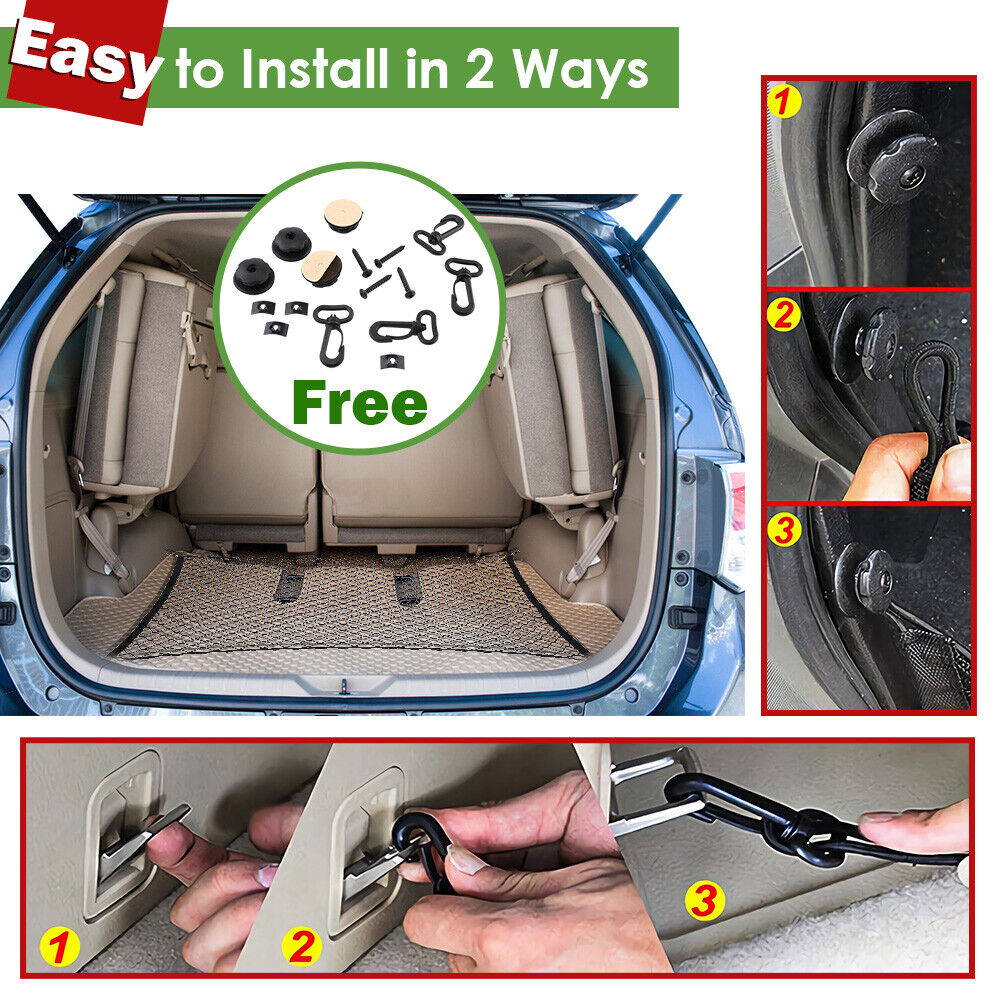 Easy to Install in 2 Ways

Free

1
2
3

1
2
3