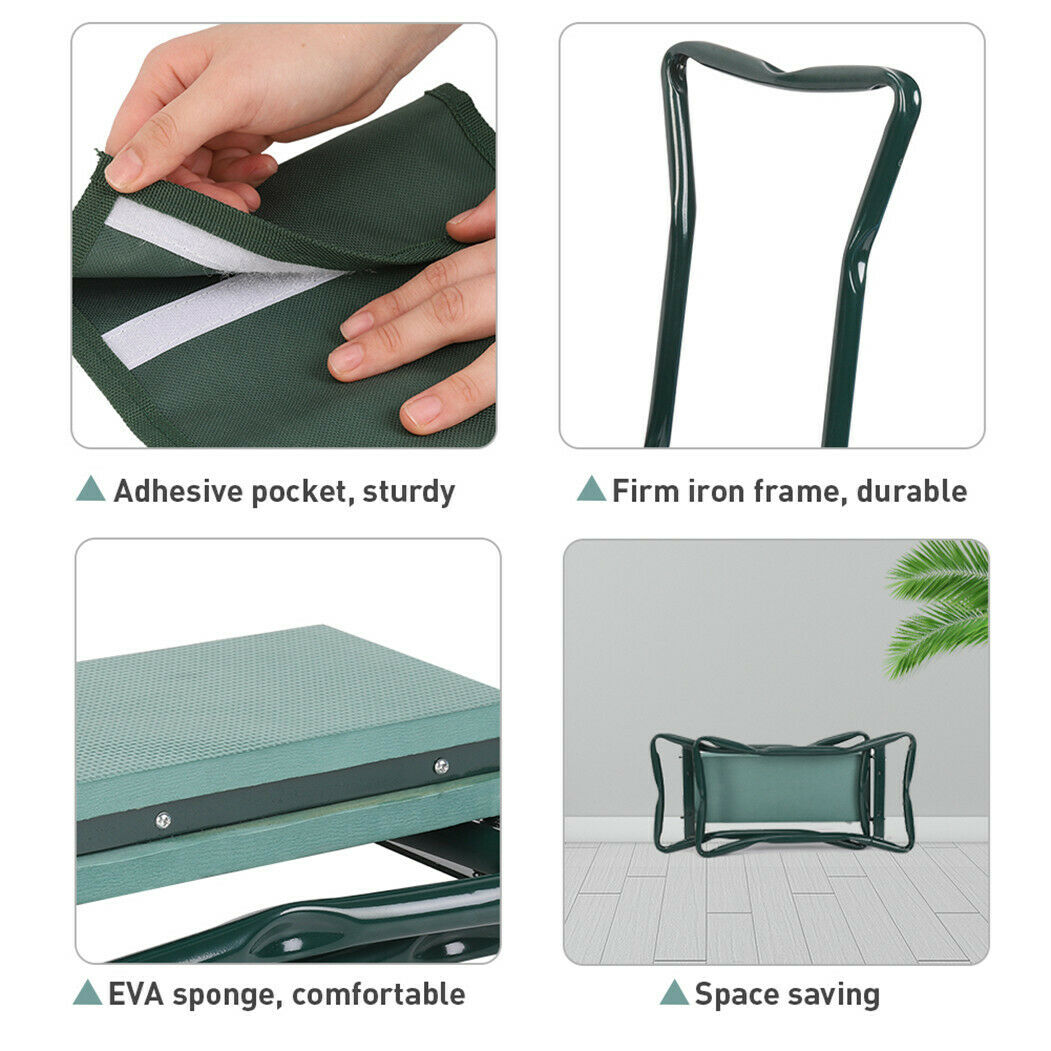 ▲ Adhesive pocket, sturdy

▲ Firm iron frame, durable

▲ EVA sponge, comfortable

▲ Space saving