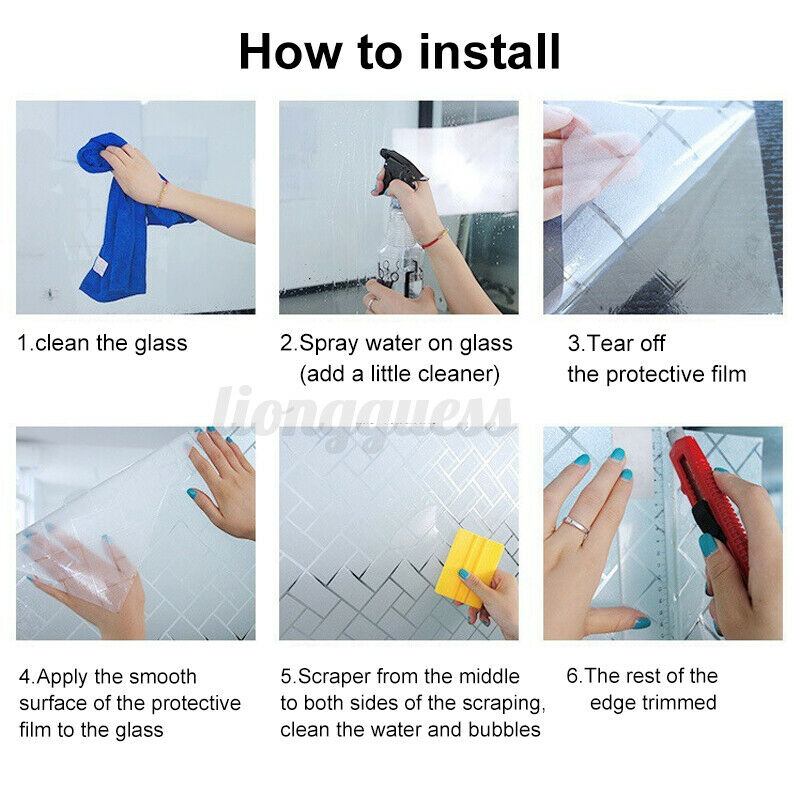 How to install

1.clean the glass

2.Spray water on glass (add a little cleaner)

3.Tear off the protective film

liongguess

4.Apply the smooth surface of the protective film to the glass

5.Scraper from the middle to both sides of the scraping, clean the water and bubbles

6.The rest of the edge trimmed