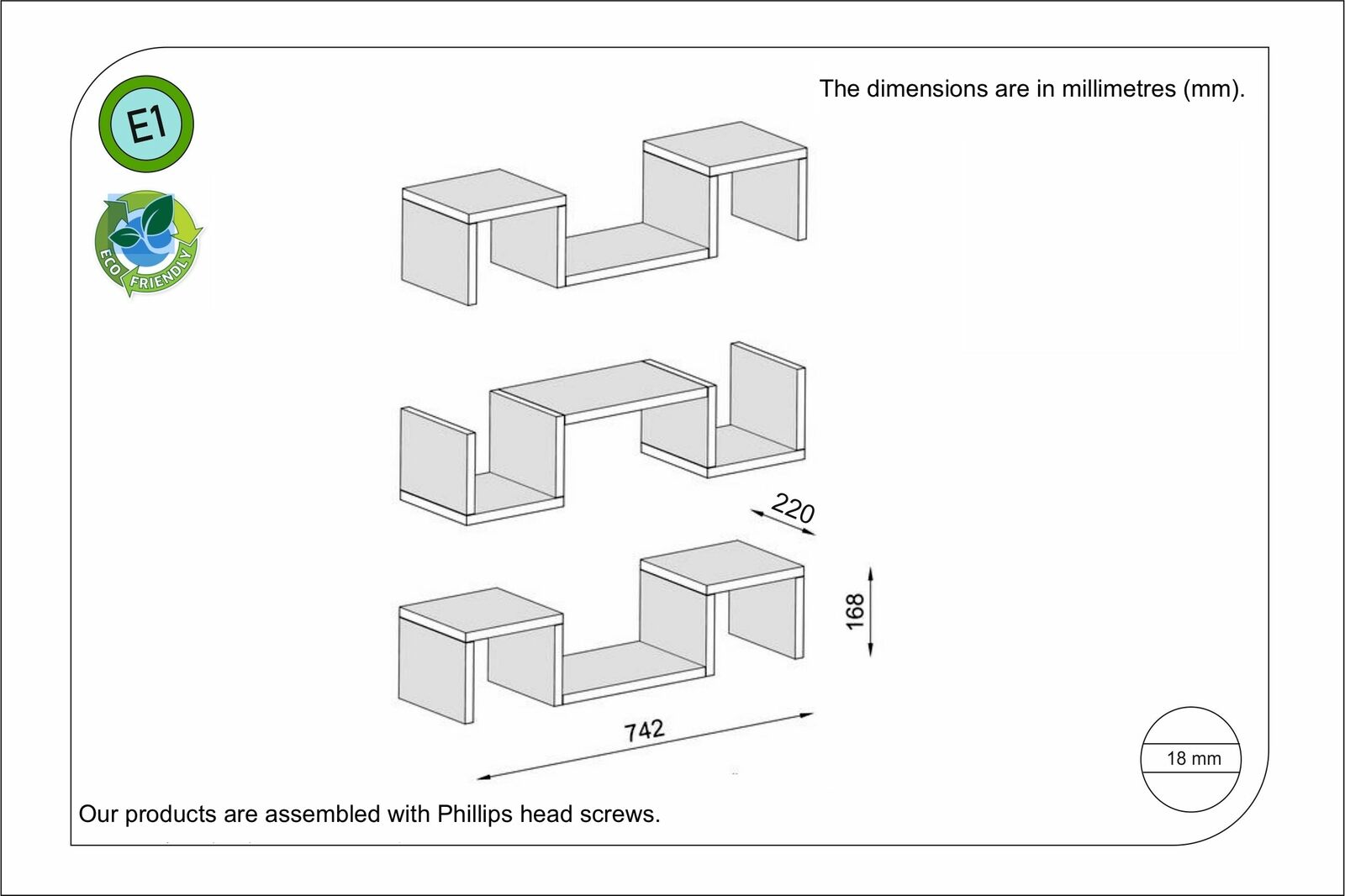 E1

ECO FRIENDLY

The dimensions are in millimetres (mm).

220

168

742

18 mm

Our products are assembled with Phillips head screws.