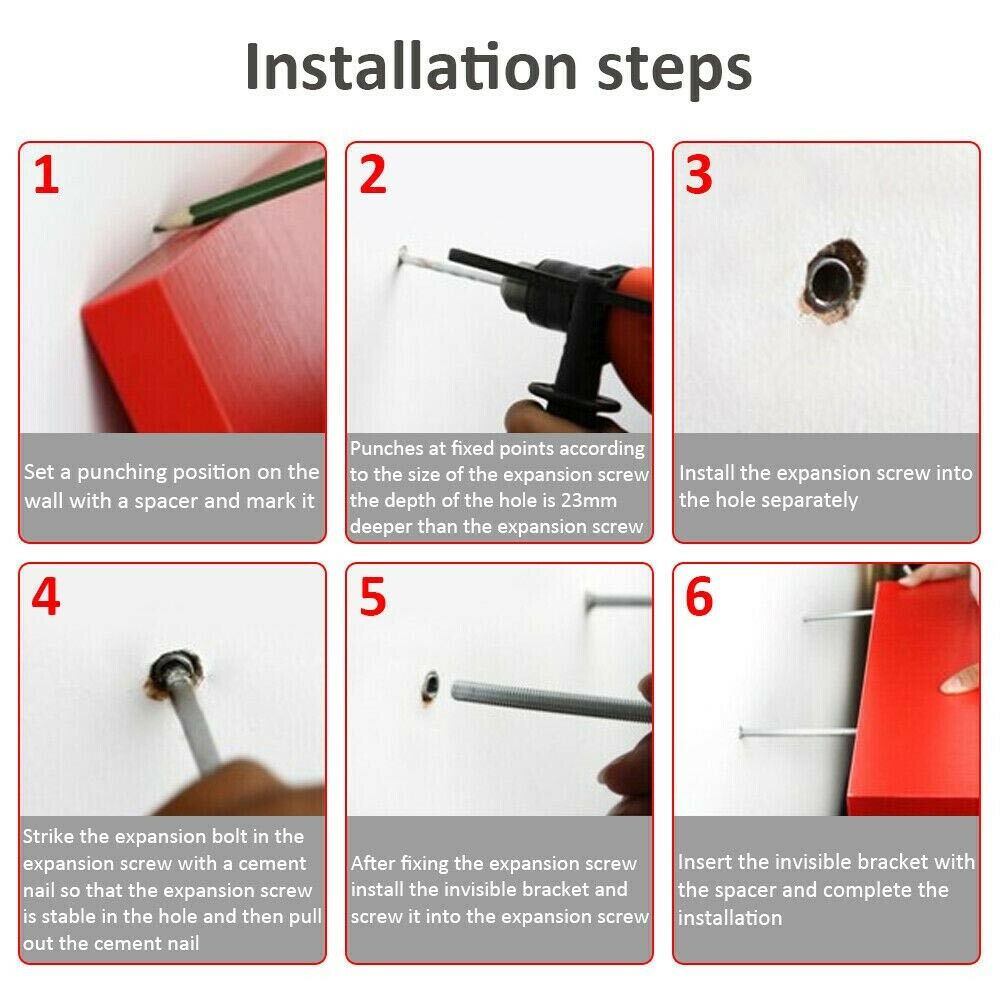 Installation steps

1

Set a punching position on the wall with a spacer and mark it

2

Punches at fixed points according to the size of the expansion screw the depth of the hole is 23mm deeper than the expansion screw

3

Install the expansion screw into the hole separately

4

Strike the expansion bolt in the expansion screw with a cement nail so that the expansion screw is stable in the hole and then pull out the cement nail

5

After fixing the expansion screw install the invisible bracket and screw it into the expansion screw

6

Insert the invisible bracket with the spacer and complete the installation