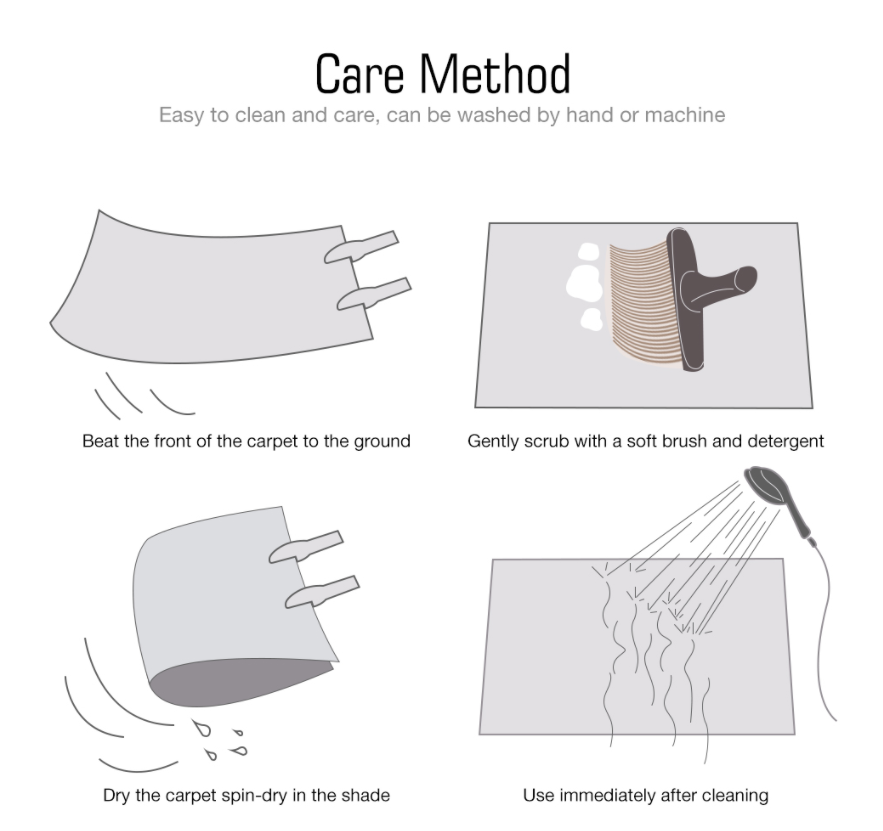 Care Method
Easy to clean and care, can be washed by hand or machine

Beat the front of the carpet to the ground

Gently scrub with a soft brush and detergent

Dry the carpet spin-dry in the shade

Use immediately after cleaning