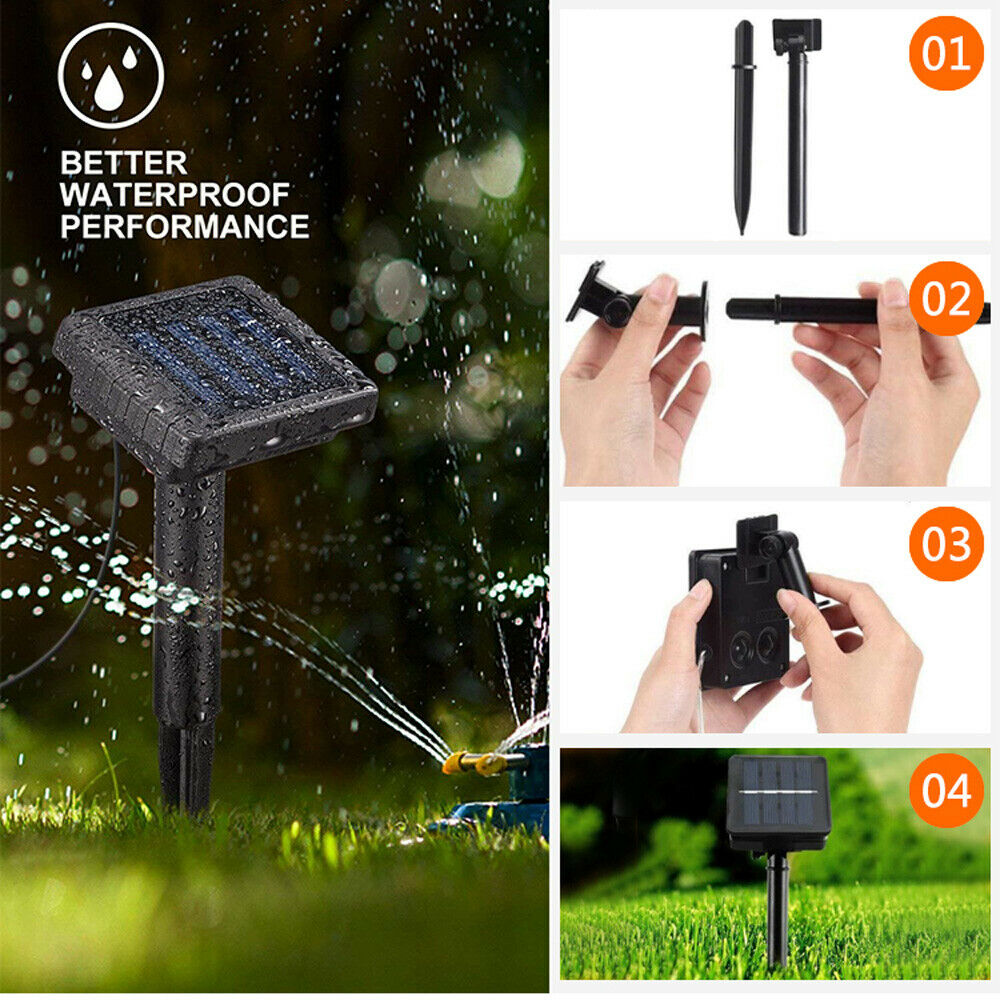 BETTER WATERPROOF PERFORMANCE

01

02

03

04