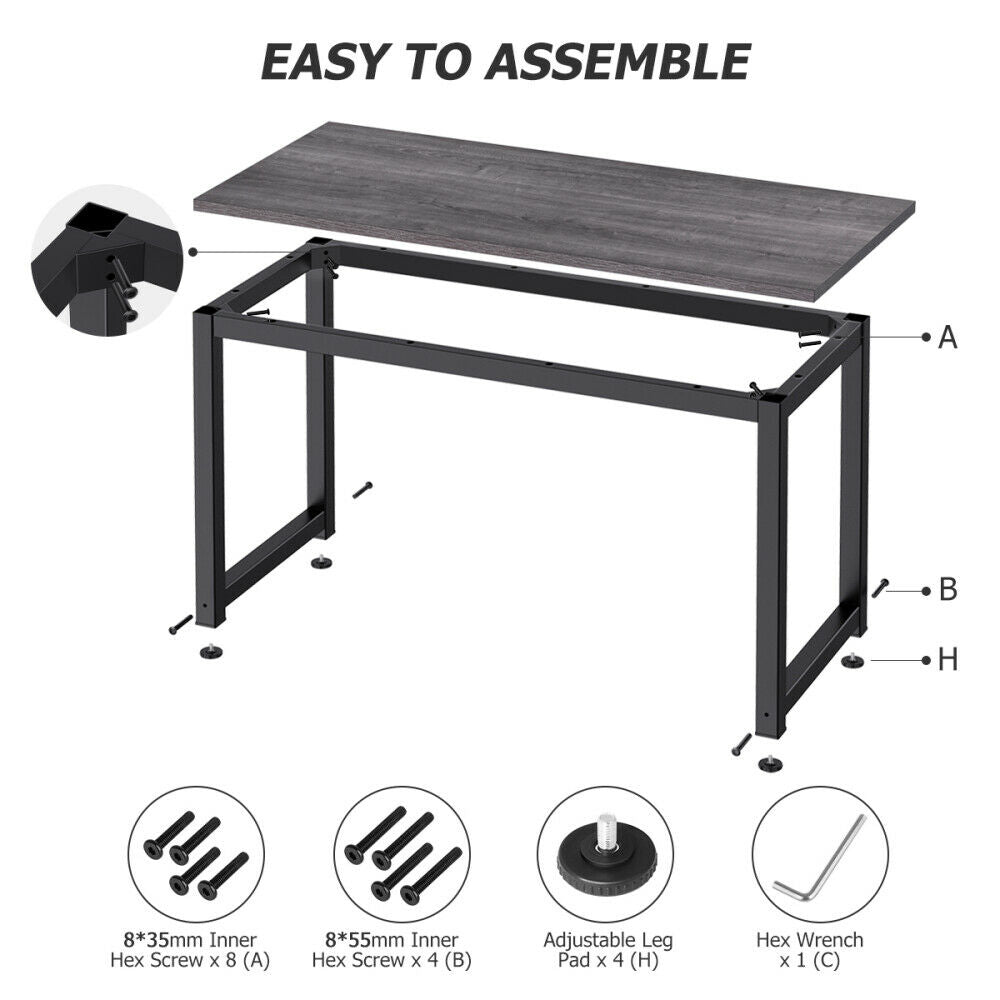 EASY TO ASSEMBLE

A

B

H

8*35mm Inner Hex Screw x 8 (A)

8*55mm Inner Hex Screw x 4 (B)

Adjustable Leg Pad x 4 (H)

Hex Wrench x 1 (C)