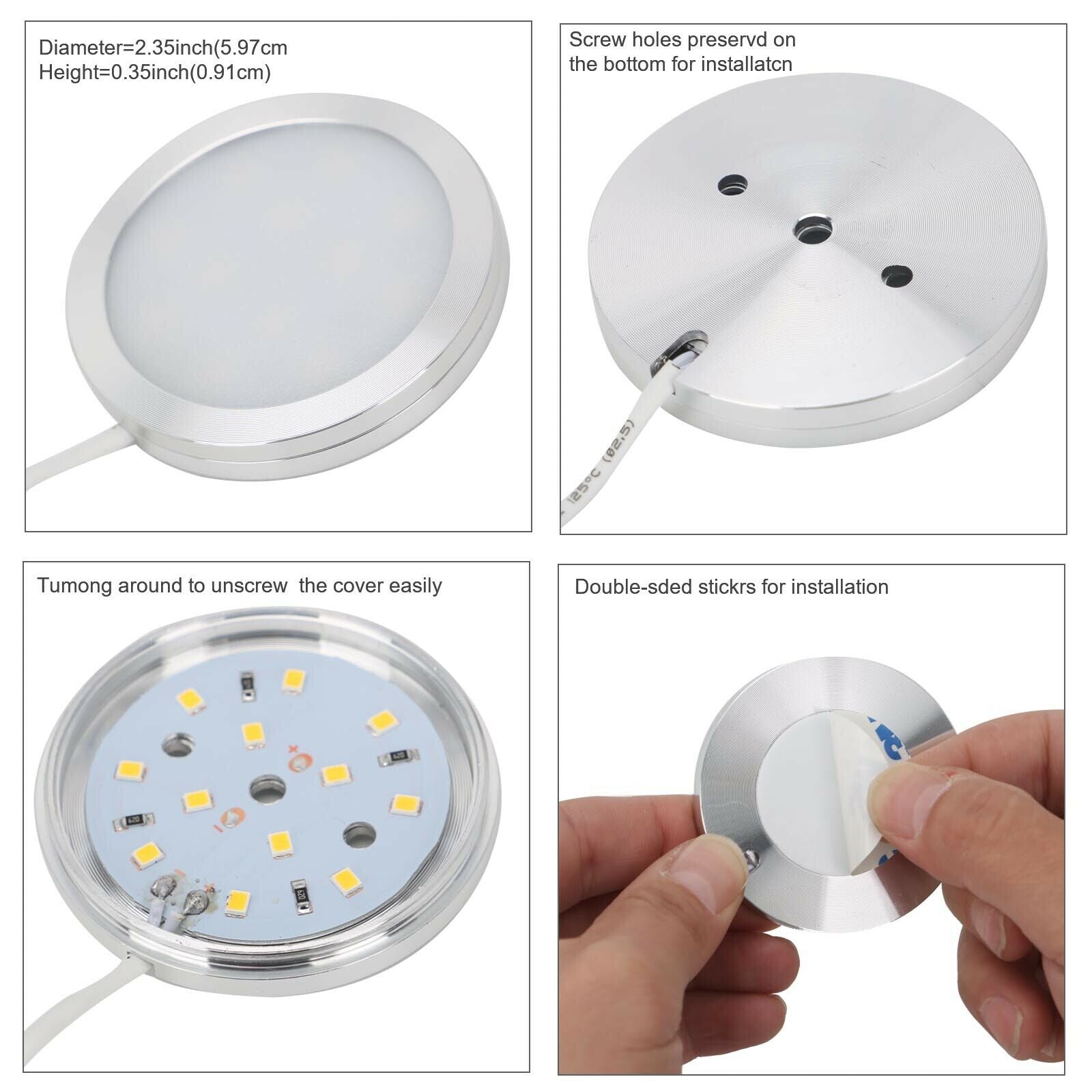 Diameter=2.35inch(5.97cm
Height=0.35inch(0.91cm)

Screw holes preservd on the bottom for installatcn

125°C (Ø2.5)

Tumong around to unscrew the cover easily

Double-sded stickrs for installation