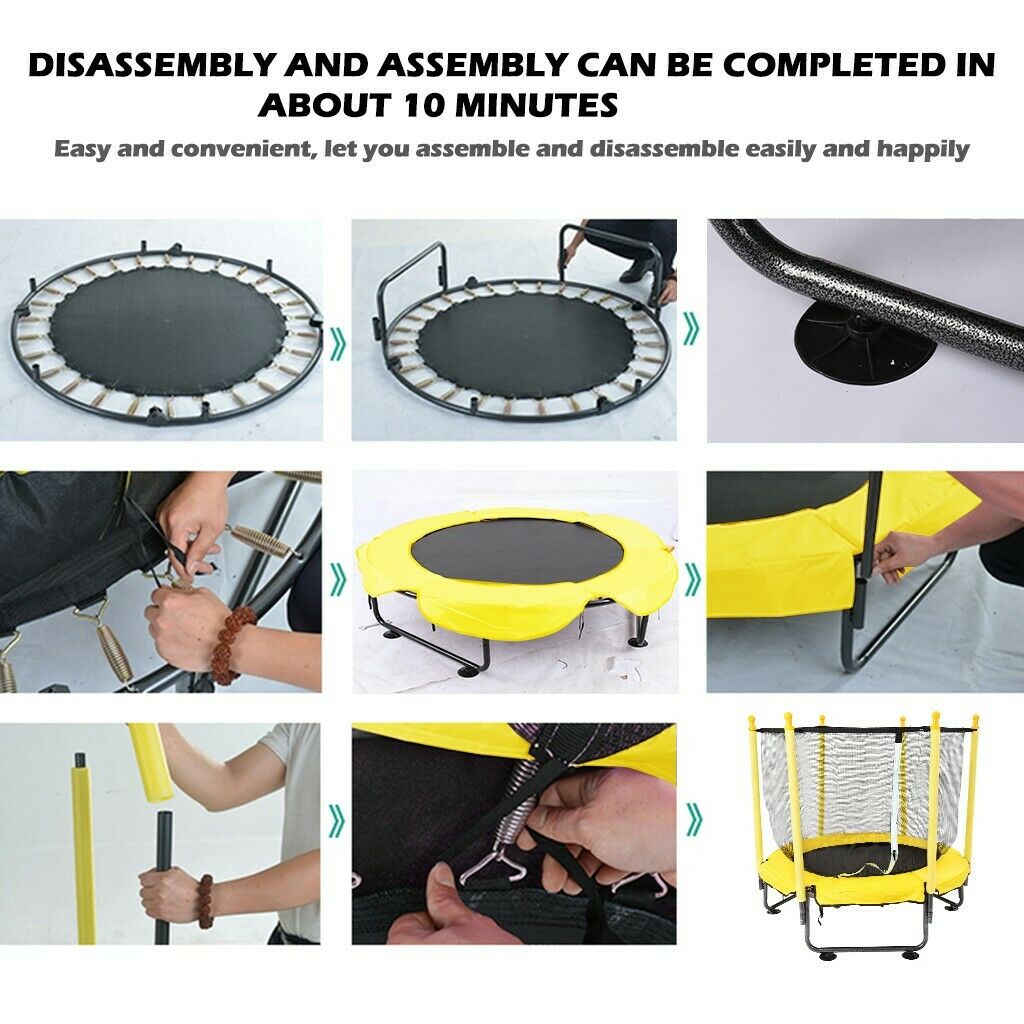 DISASSEMBLY AND ASSEMBLY CAN BE COMPLETED IN ABOUT 10 MINUTES

Easy and convenient, let you assemble and disassemble easily and happily